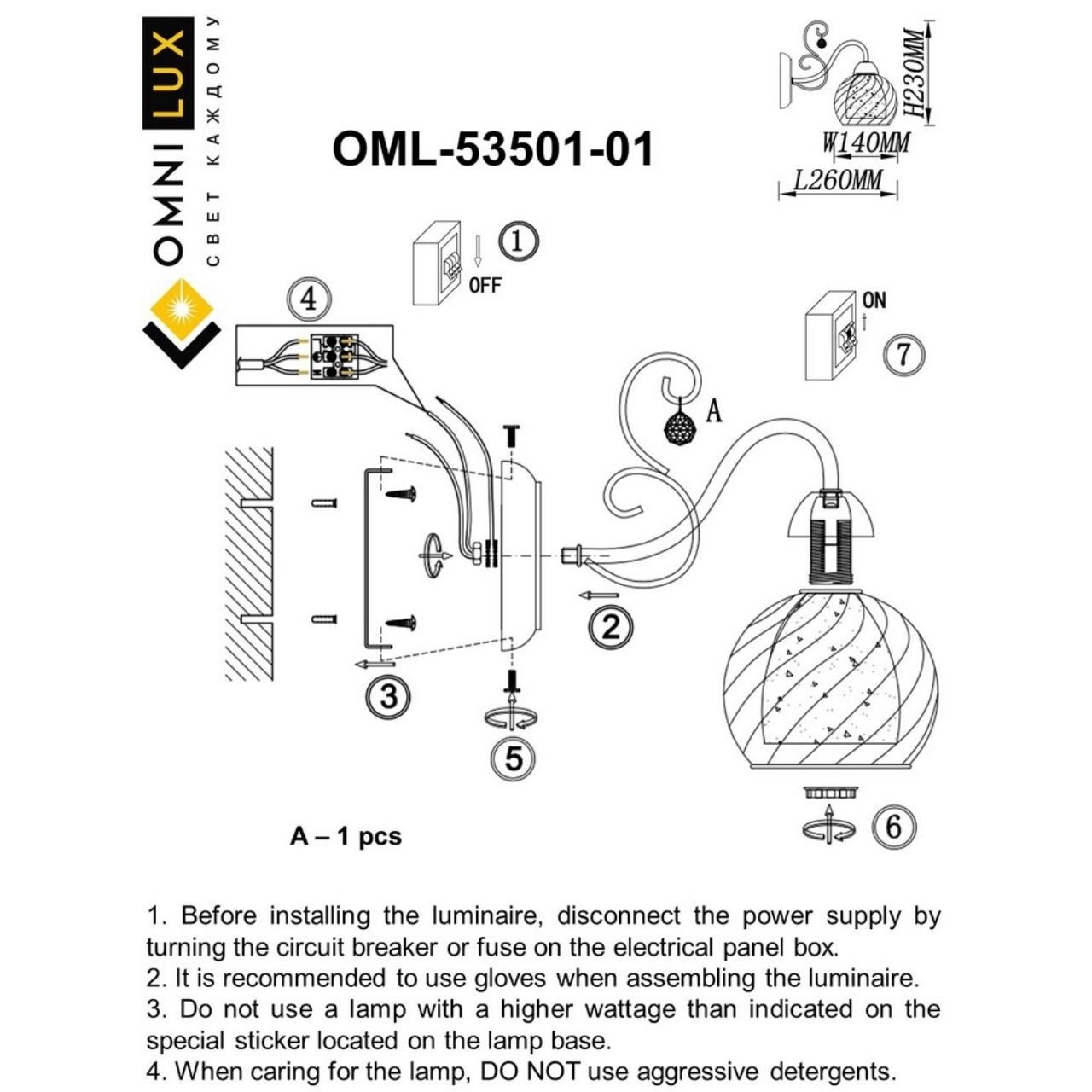 OMNILUX
СВЕТ КАЖДОМУ

OML-53501-01

H230MM
W140MM
L260MM

1
OFF

4

ON
7

A

2

3

5

6

A – 1 pcs

1. Before installing the luminaire, disconnect the power supply by turning the circuit breaker or fuse on the electrical panel box.
2. It is recommended to use gloves when assembling the luminaire.
3. Do not use a lamp with a higher wattage than indicated on the special sticker located on the lamp base.
4. When caring for the lamp, DO NOT use aggressive detergents.