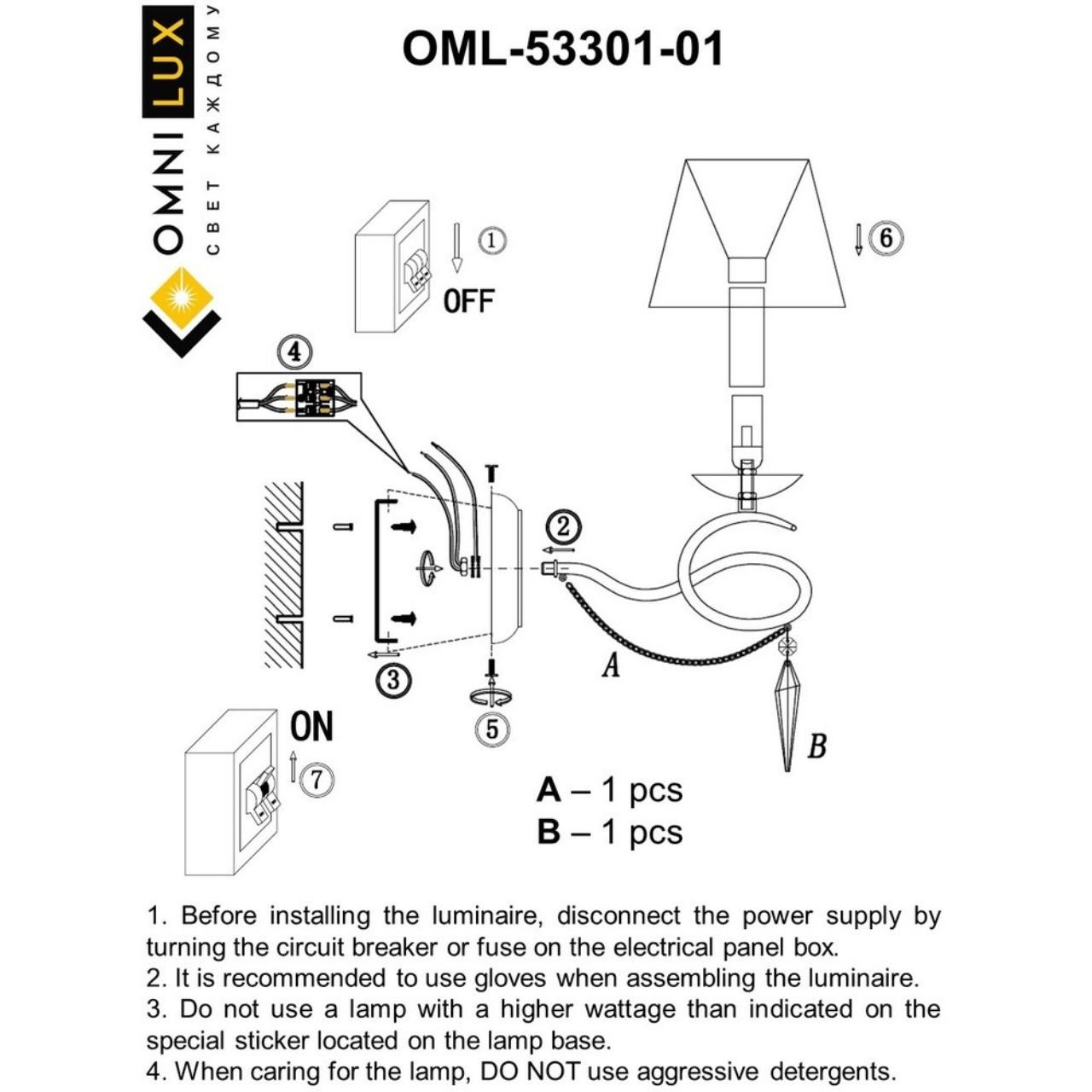 OMNILUX
СВЕТ КАЖДОМУ

OML-53301-01

1
OFF

6

4

2

3

5

A

B

ON

7

A – 1 pcs
B – 1 pcs

1. Before installing the luminaire, disconnect the power supply by turning the circuit breaker or fuse on the electrical panel box.
2. It is recommended to use gloves when assembling the luminaire.
3. Do not use a lamp with a higher wattage than indicated on the special sticker located on the lamp base.
4. When caring for the lamp, DO NOT use aggressive detergents.