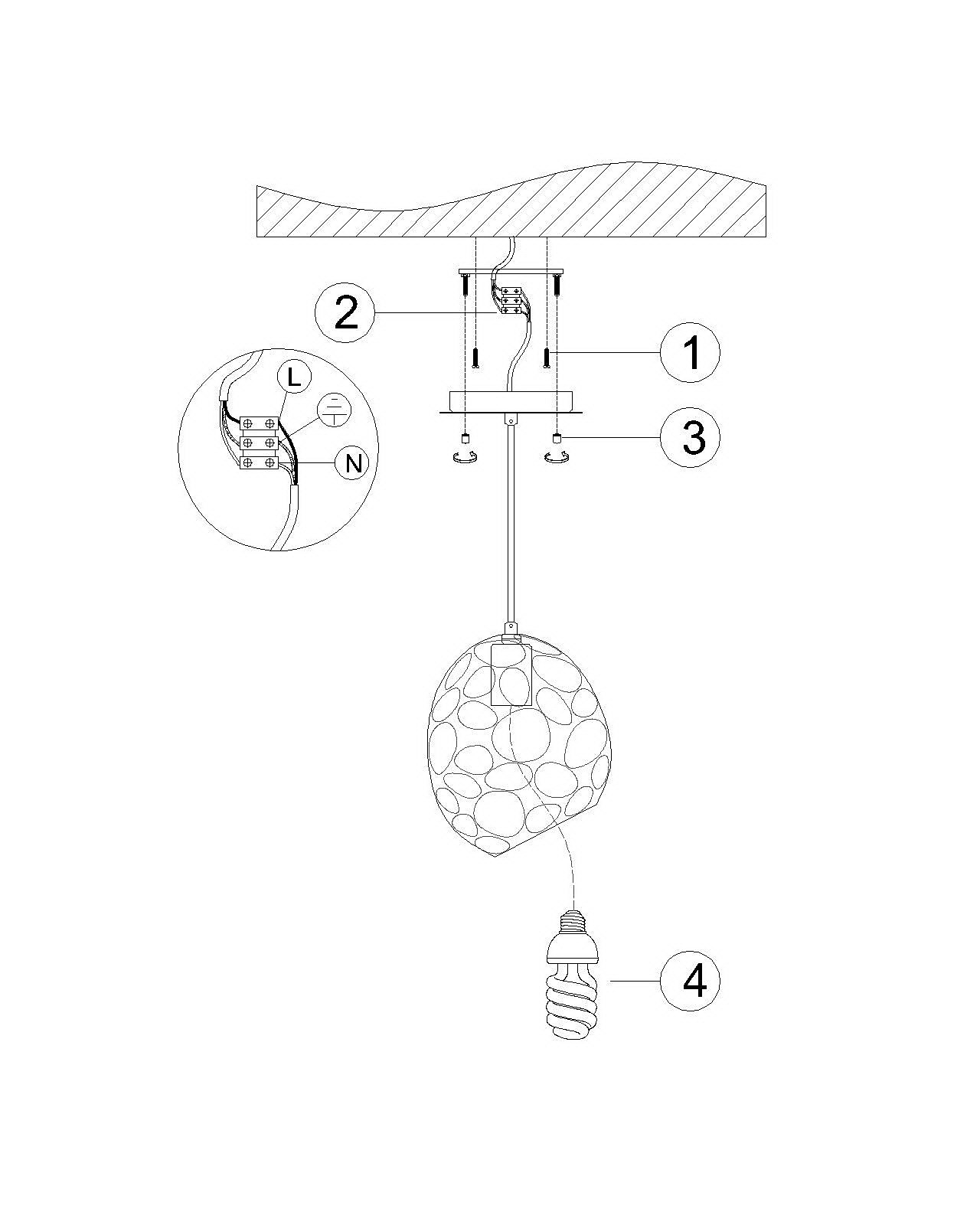 2
1
L
N
3
4