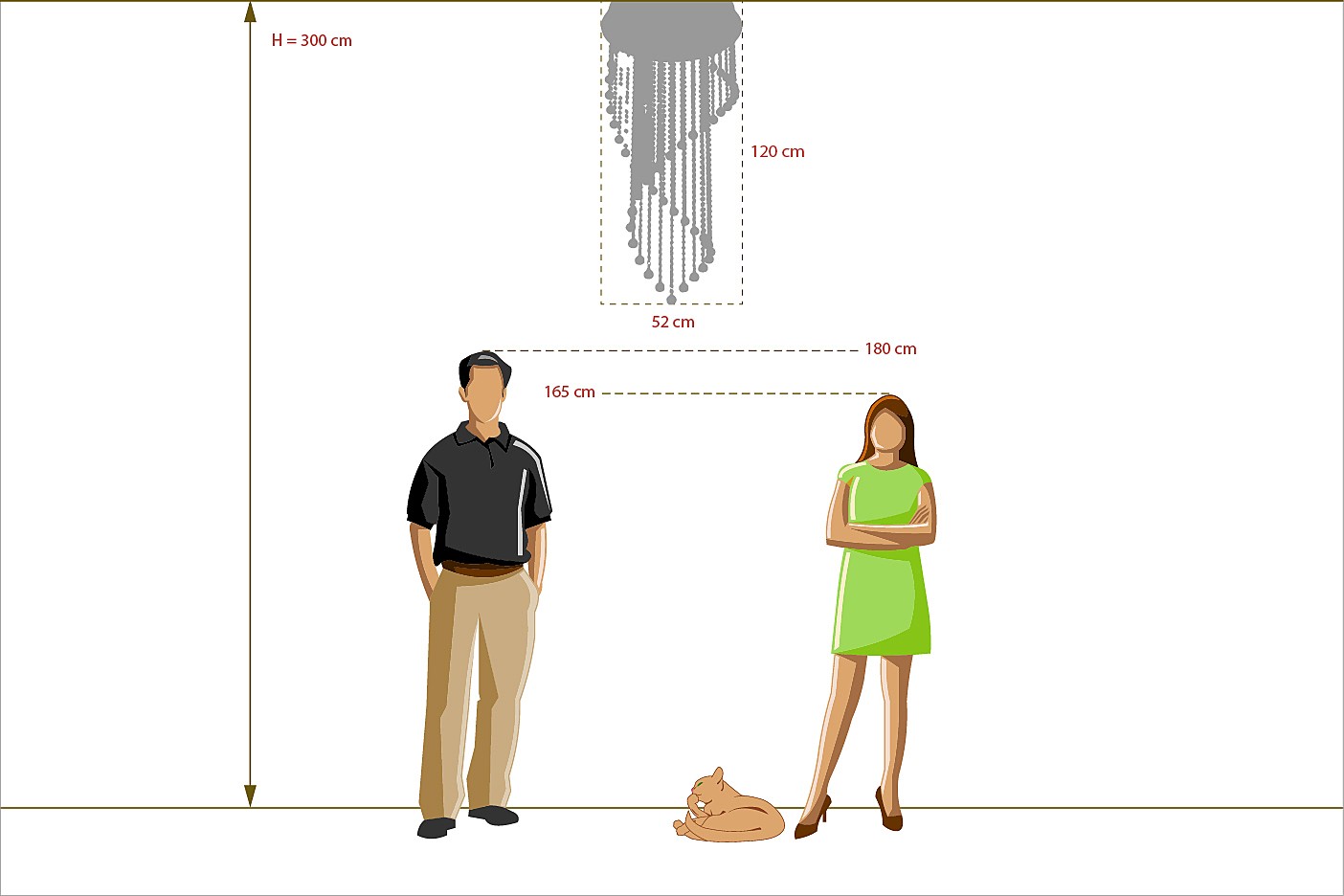 H = 300 cm

120 cm

52 cm

180 cm

165 cm