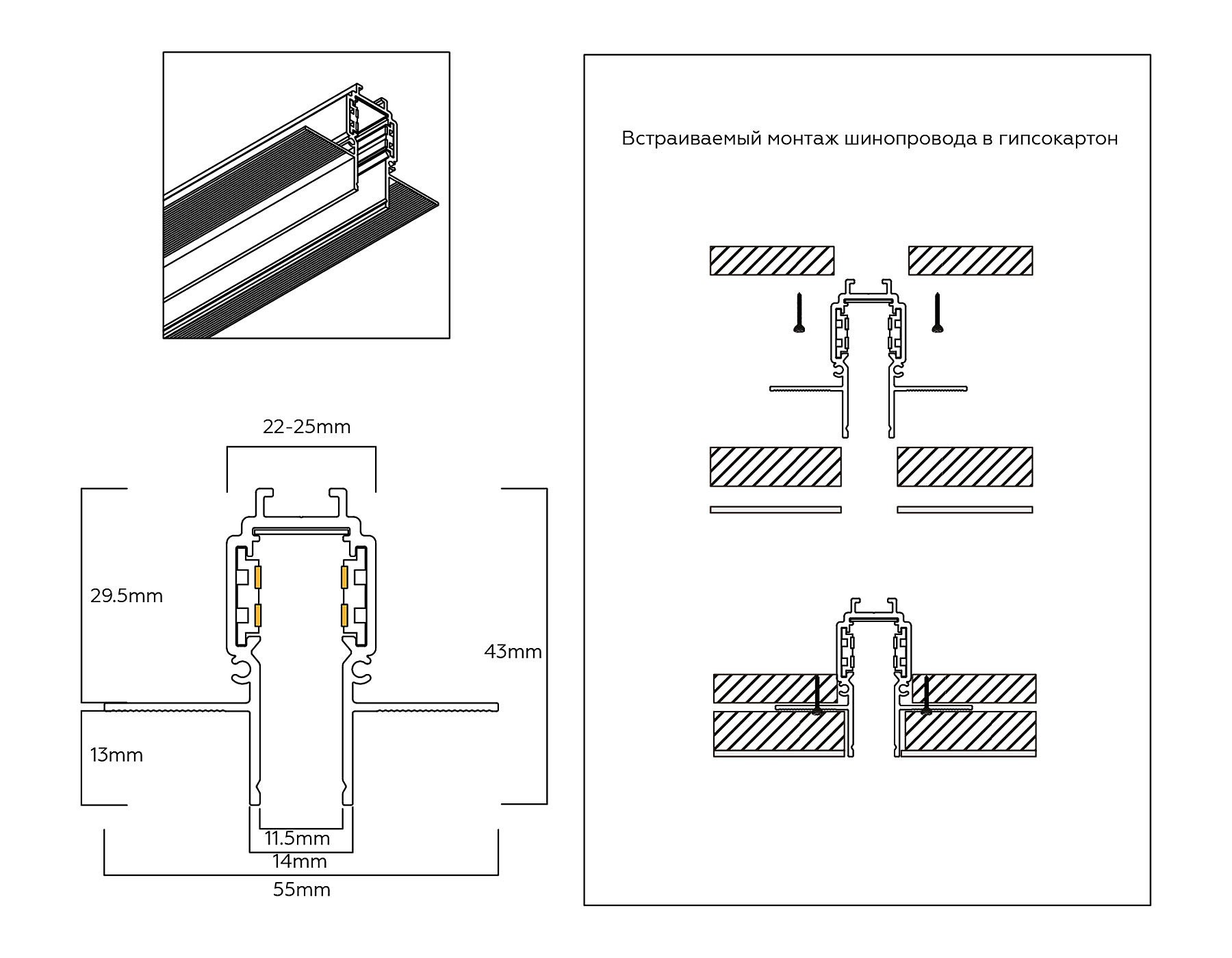 22-25mm

29.5mm

43mm

13mm

11.5mm

14mm

55mm

Встраиваемый монтаж шинопровода в гипсокартон