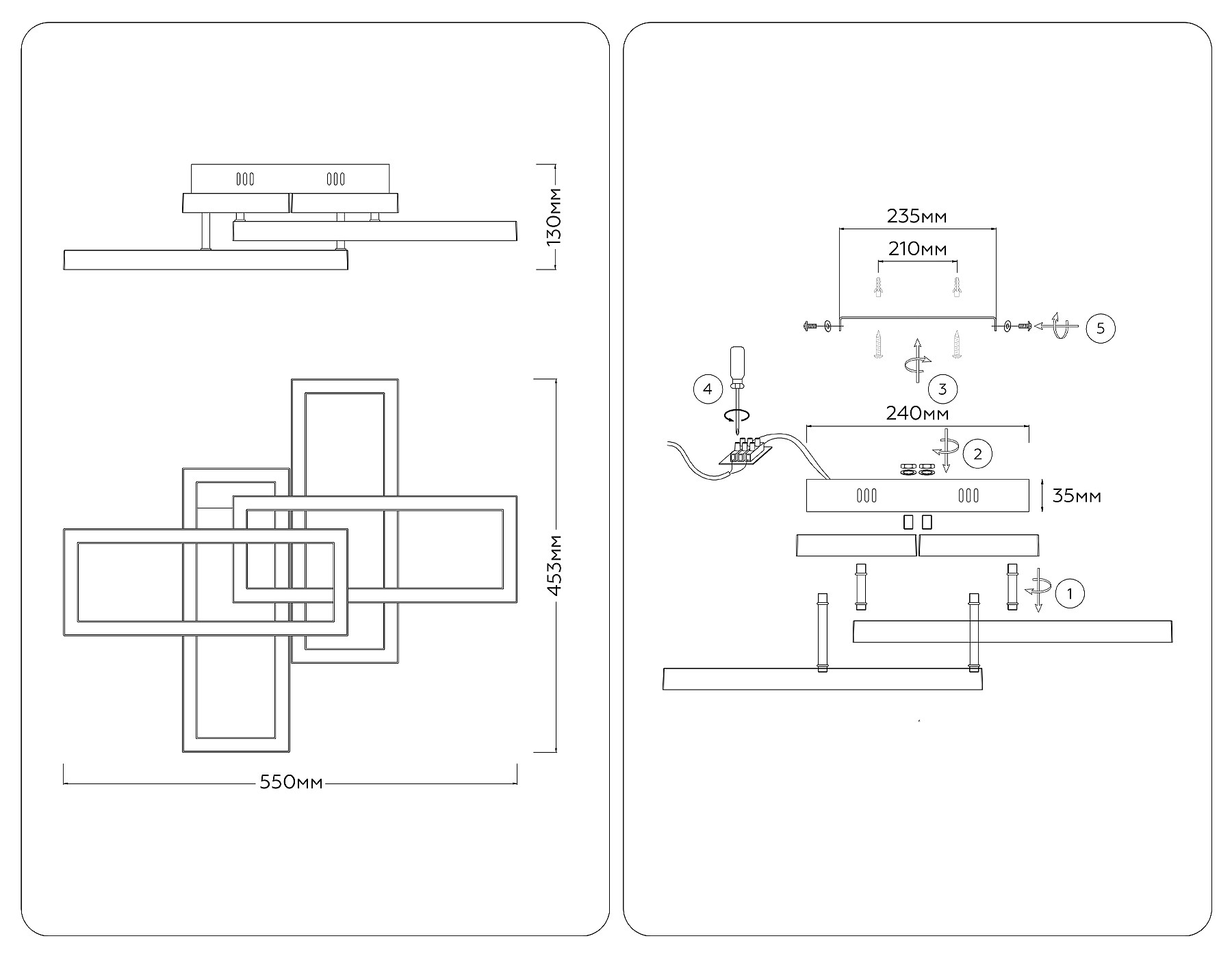 130мм

453мм

550мм

235мм

210мм

5

4

3

240мм

2

35мм

1