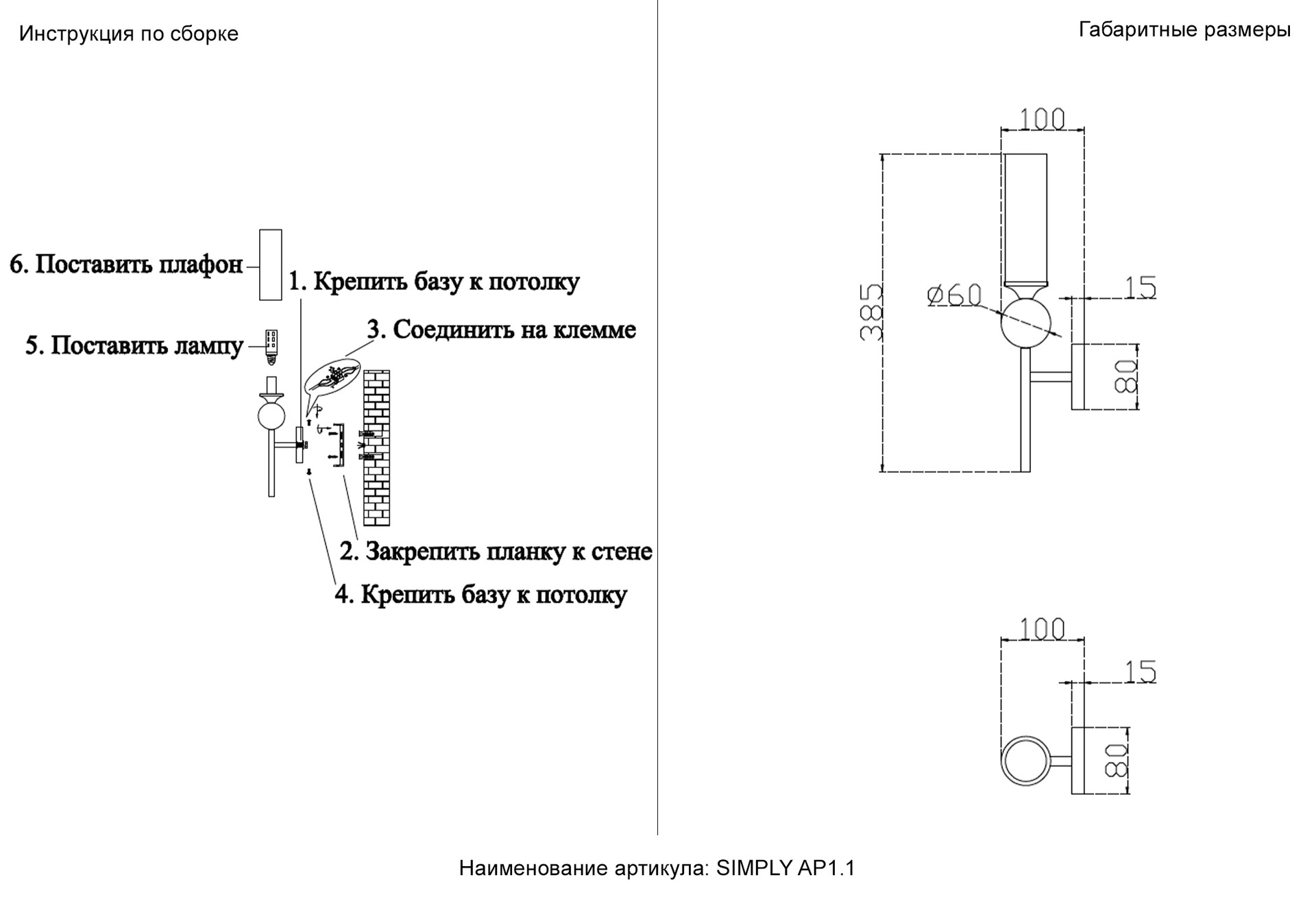 Инструкция по сборке

6. Поставить плафон

1. Крепить базу к потолку

5. Поставить лампу

3. Соединить на клемме

2. Закрепить планку к стене

4. Крепить базу к потолку

Габаритные размеры

100

385

Ø60

15

80

100

15

80

Наименование артикула: SIMPLY AP1.1