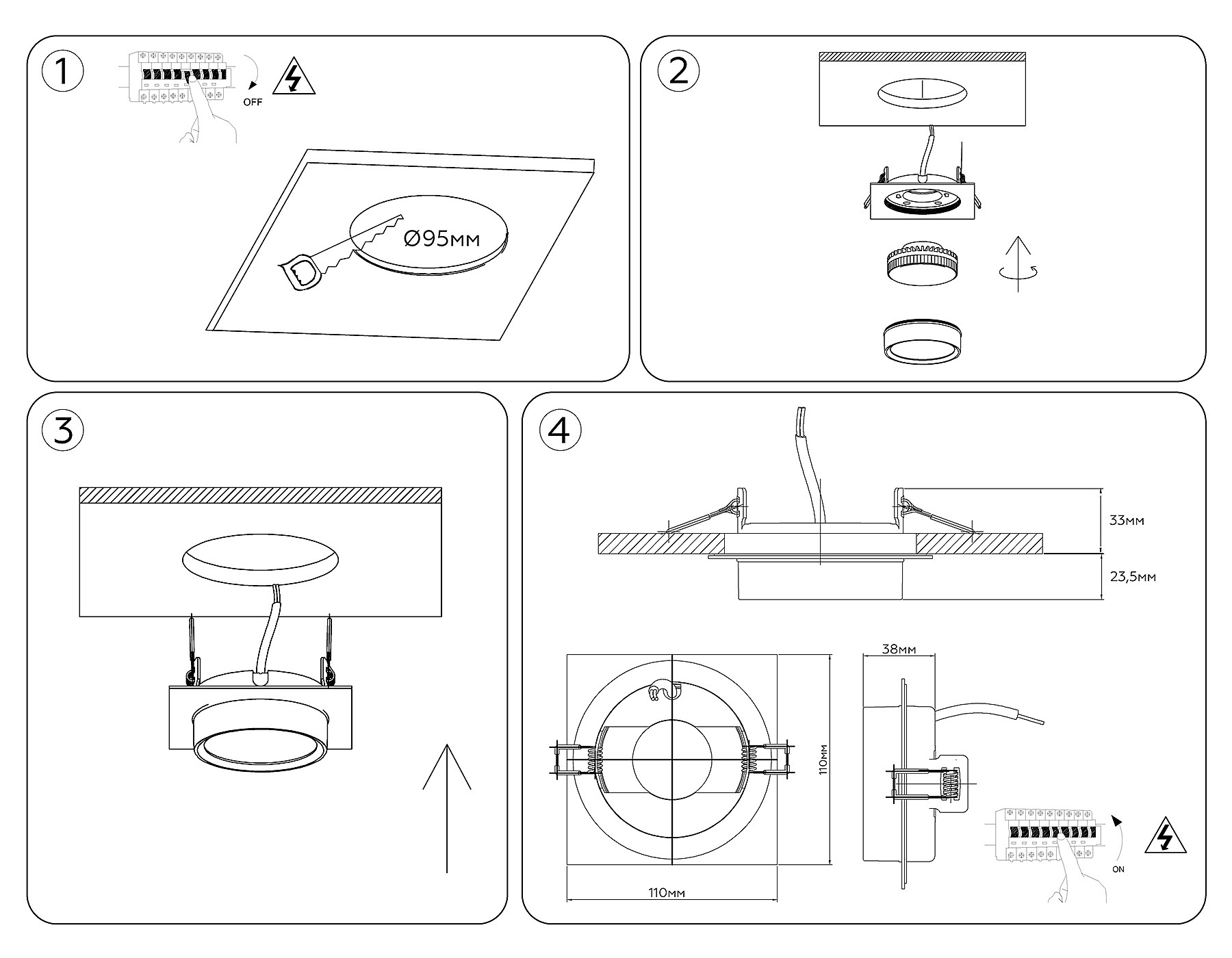 1

OFF

Ø95мм

2

3

4

33мм

23,5мм

38мм

110мм

110мм

ON