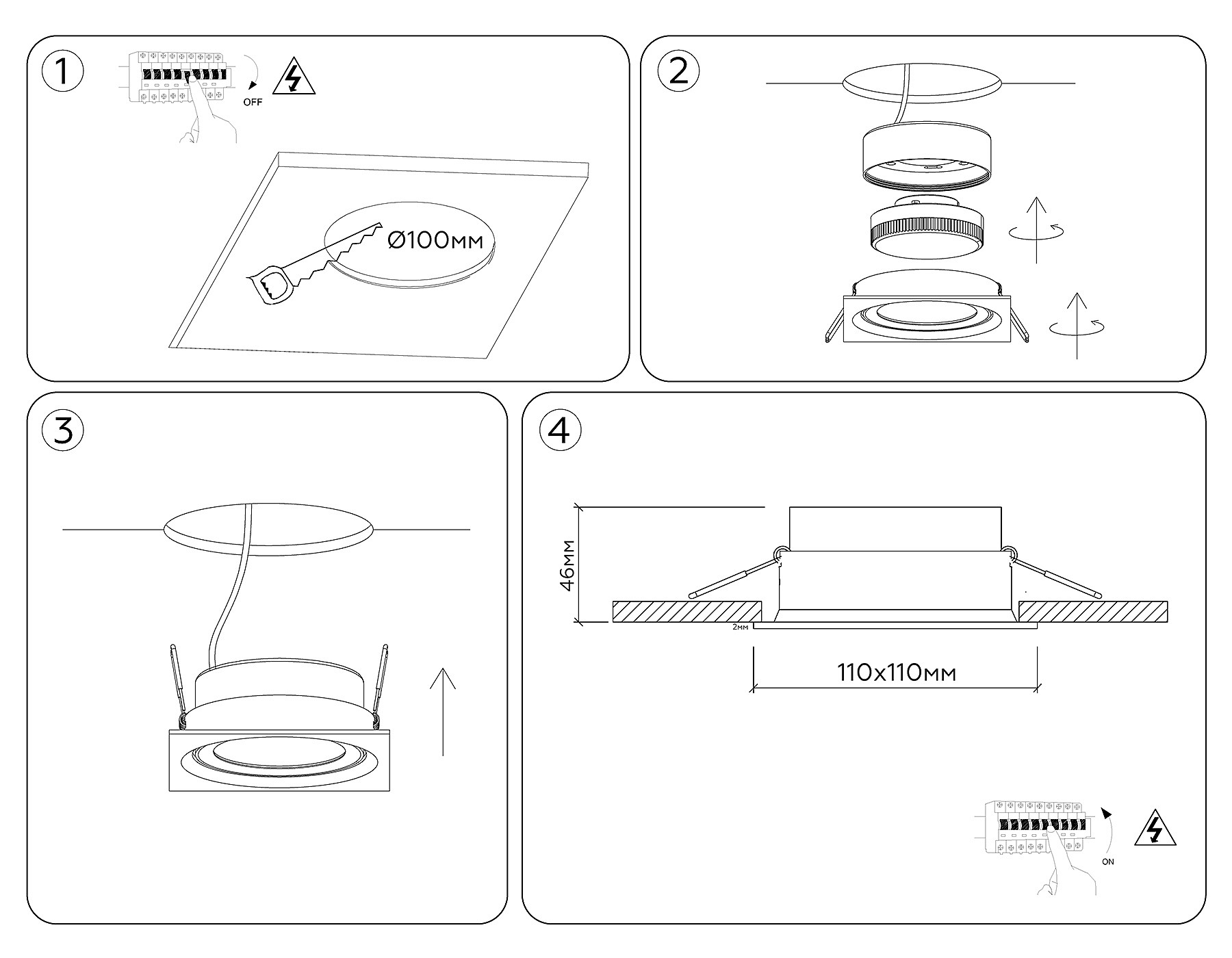 1

OFF

Ø100мм

2

3

4

46мм

2мм

110x110мм

ON