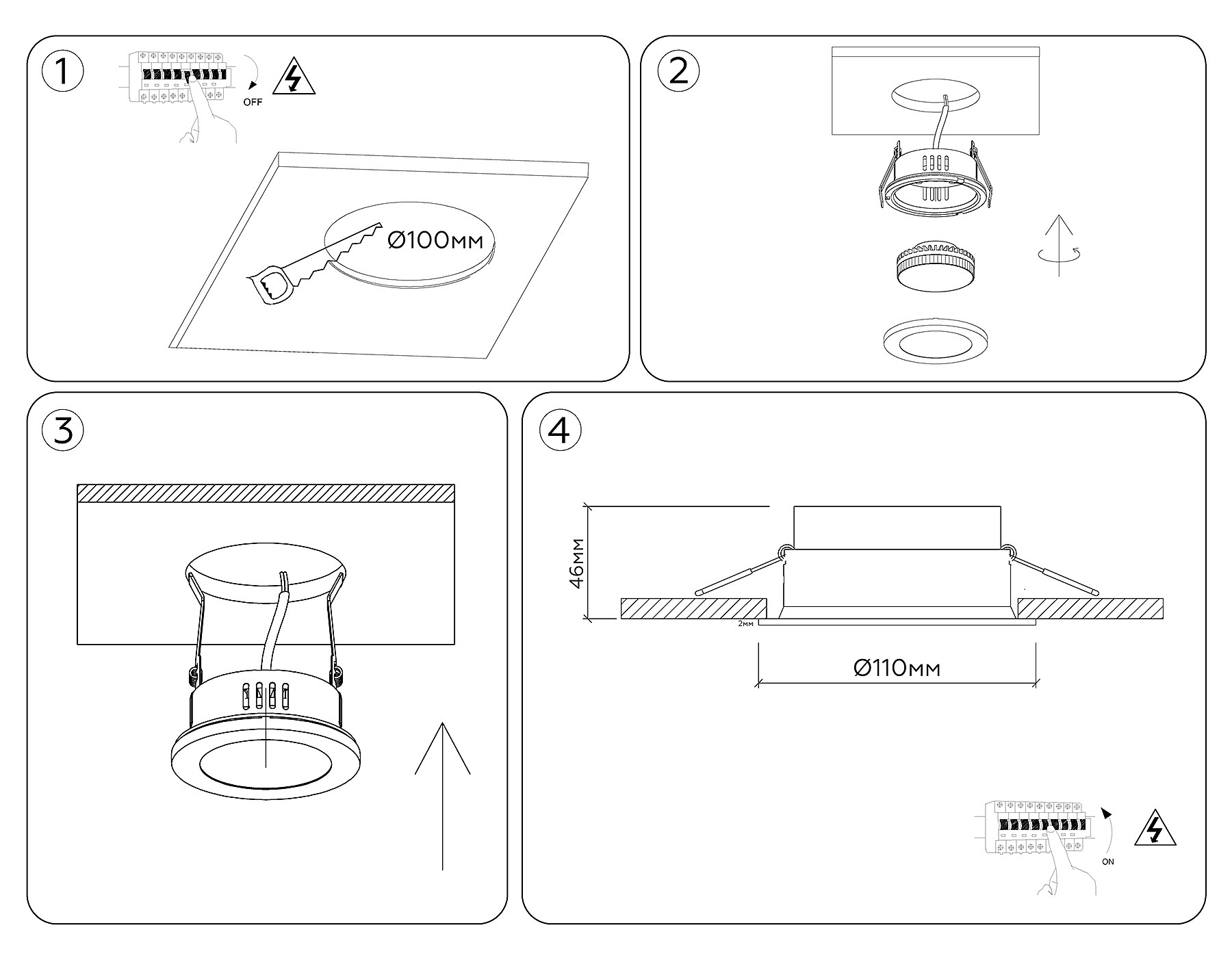 1

OFF

Ø100мм

2

3

4

46мм

2мм

Ø110мм

ON