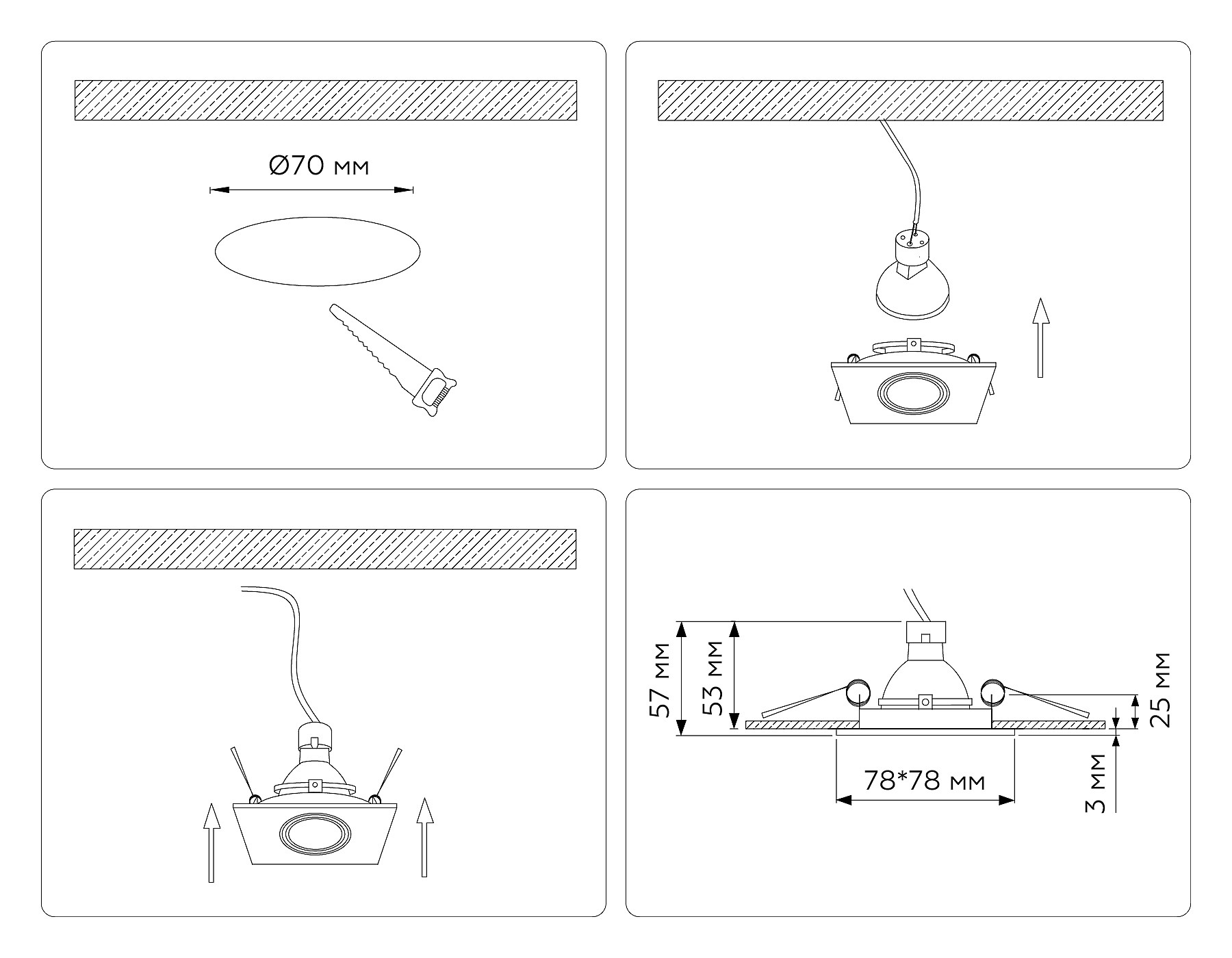 Ø70 мм

57 мм
53 мм
25 мм
78*78 мм
3 мм