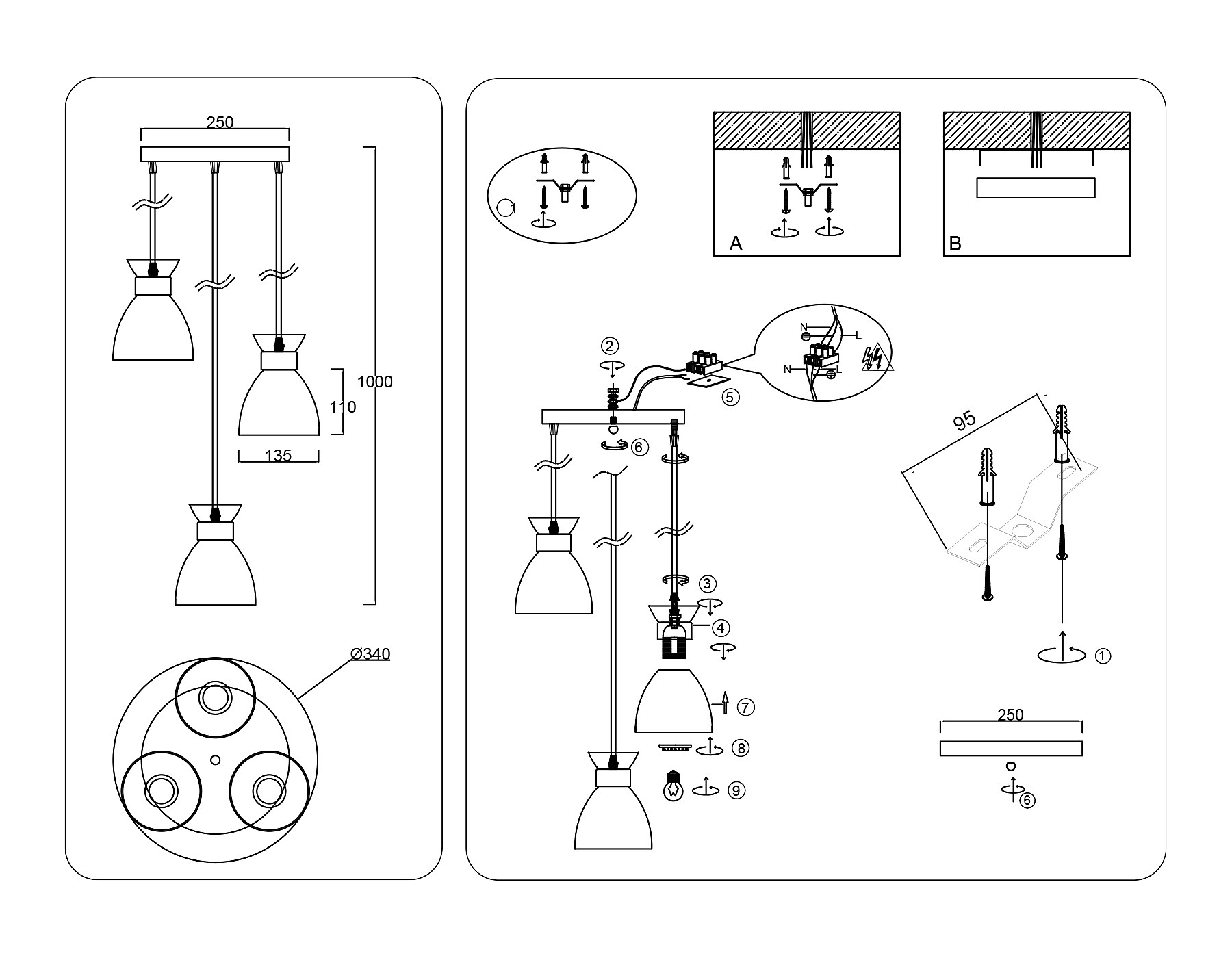 250
1000
110
135
Ø340

1
A
B
2
N
L
N
L
5
6
3
4
7
8
9
95
1
250
6