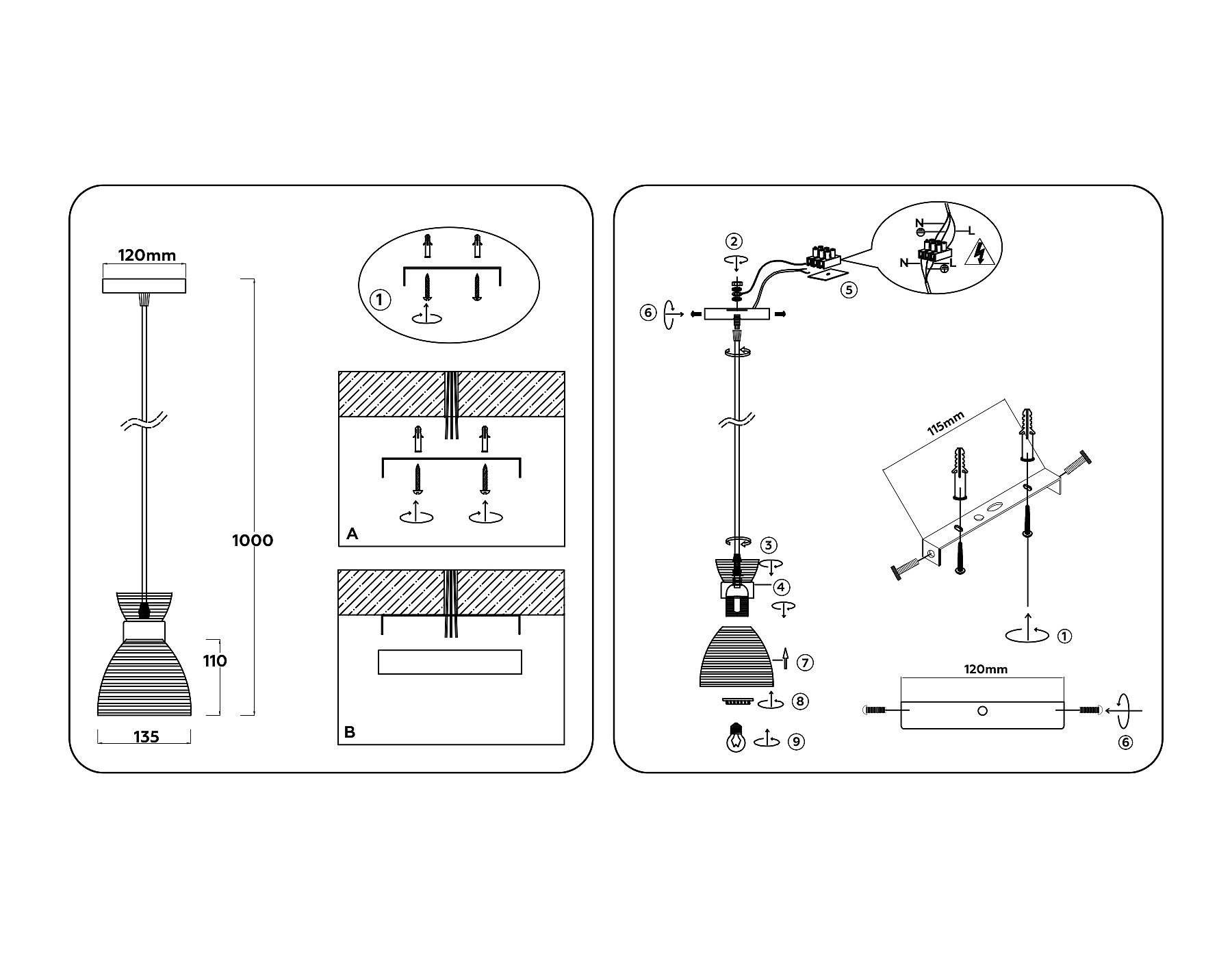 120mm

1000

110

135

①

A

B

②

N
L
N
L

⑤

⑥

③

④

⑦

⑧

⑨

115mm

①

120mm

⑥