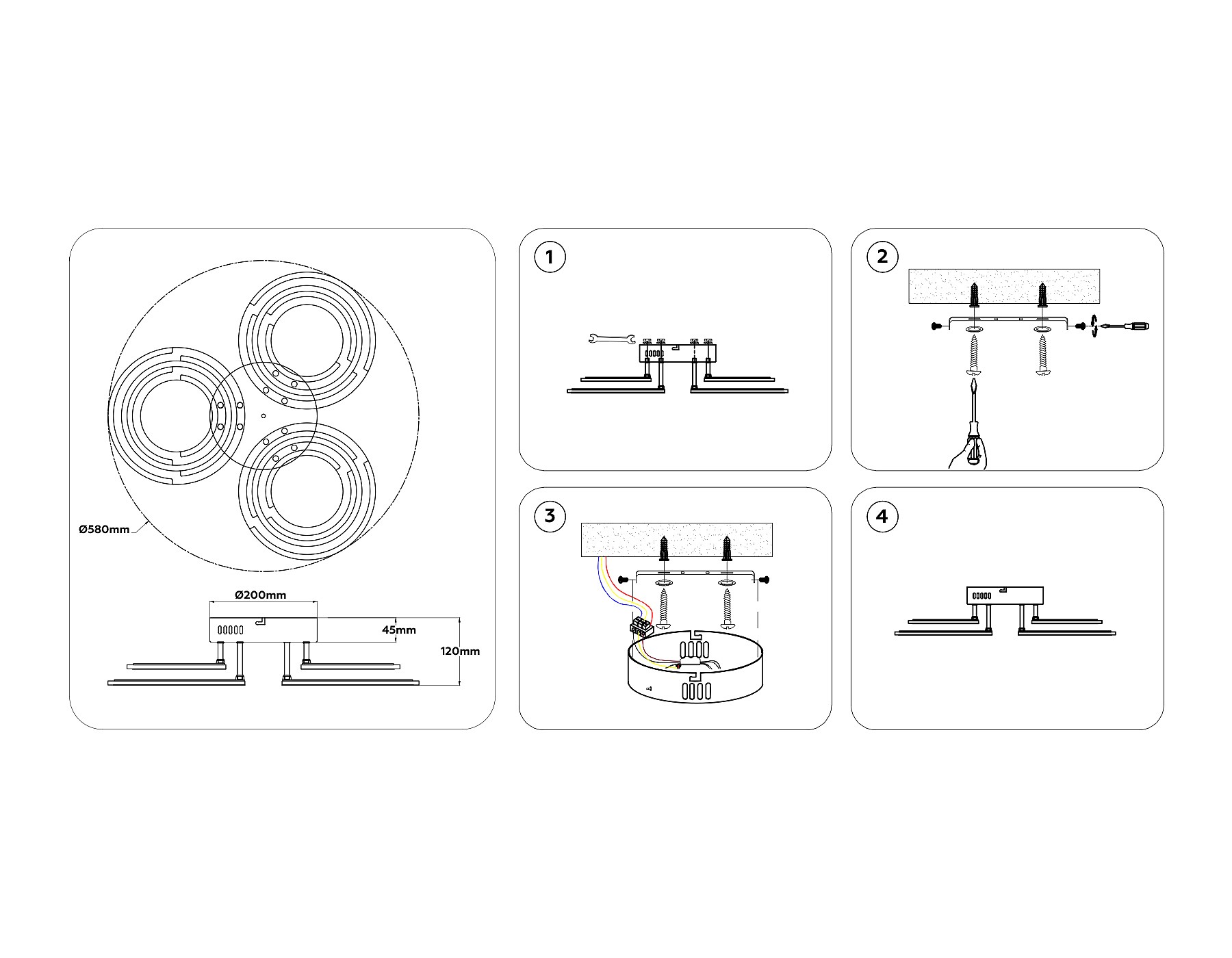 Ø580mm

Ø200mm

45mm

120mm

1

2

3

4