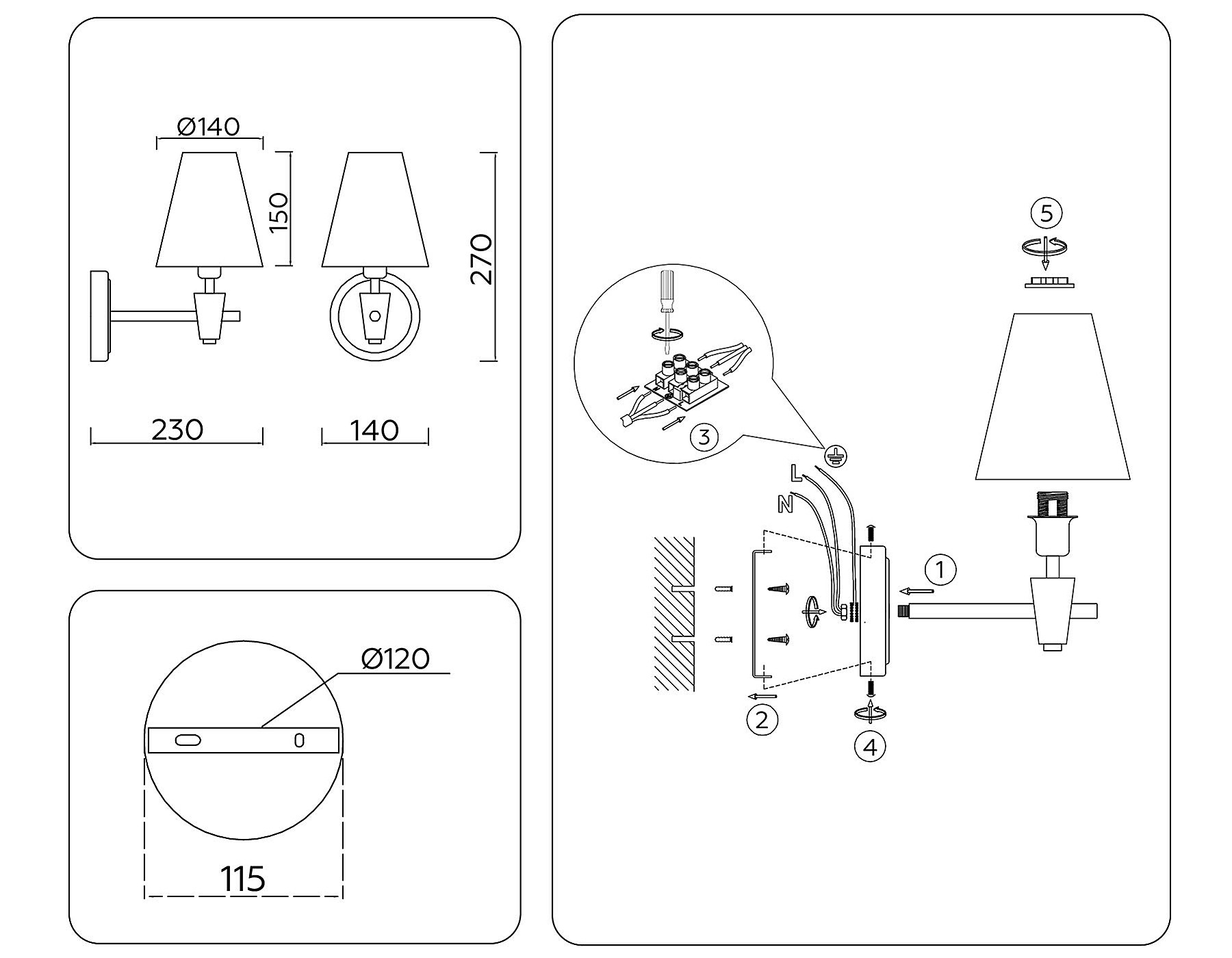 Ø140
150
270
230
140

Ø120
115

5
3
L
N
1
2
4