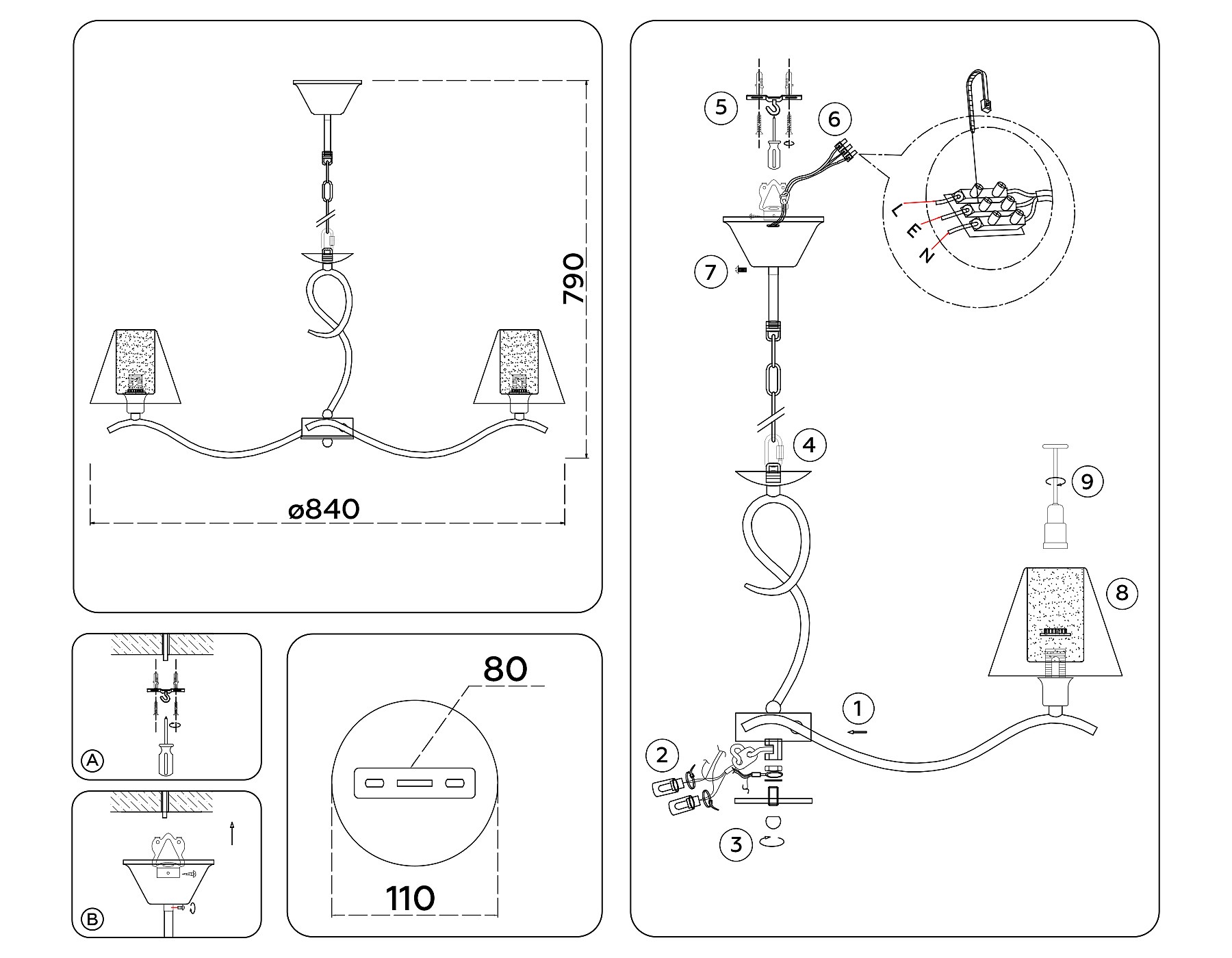 790
ø840
A
B
80
110
5
6
L
E
N
7
4
9
8
1
2
3