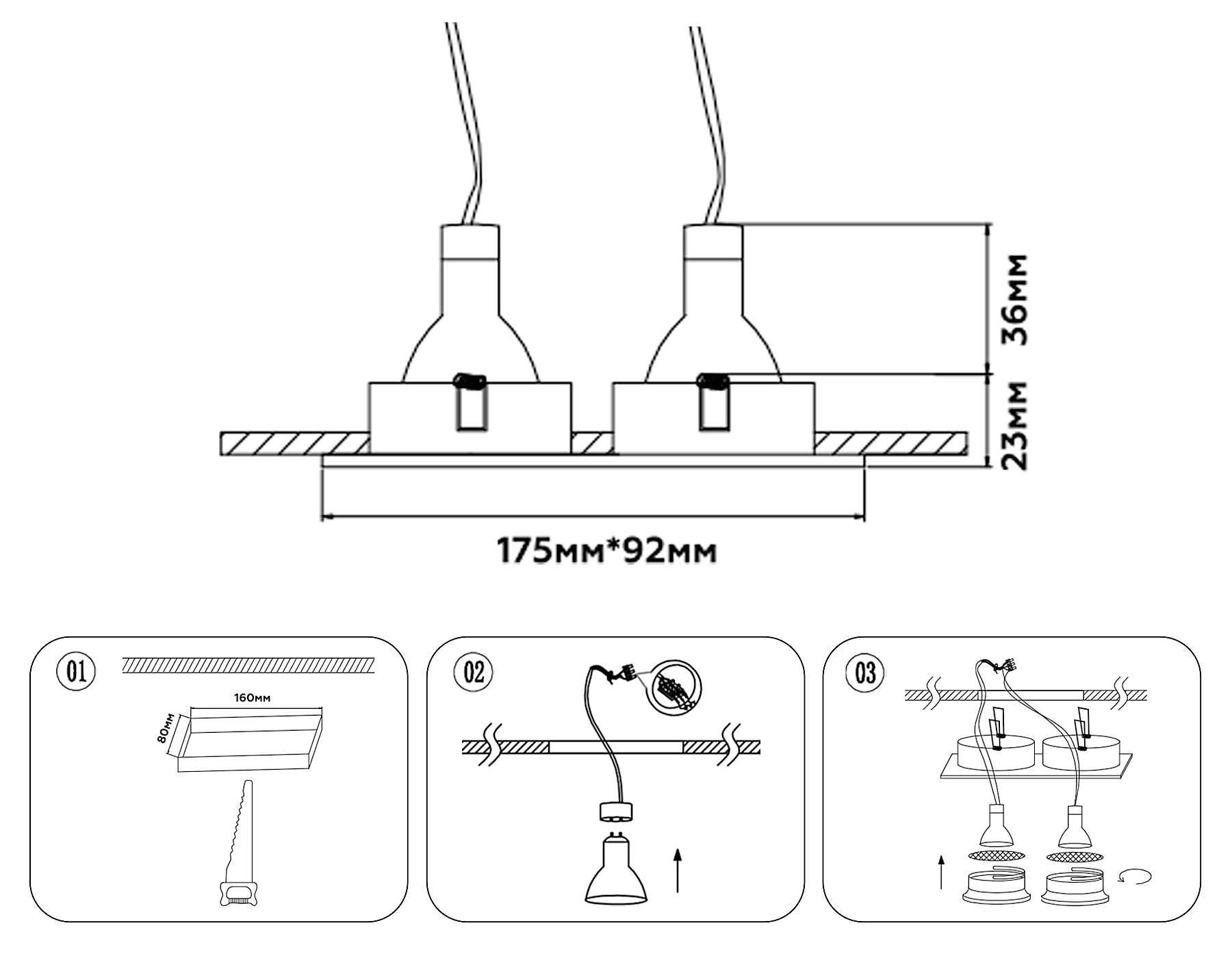 36мм

23мм

175мм*92мм

01

160мм

80мм

02

03