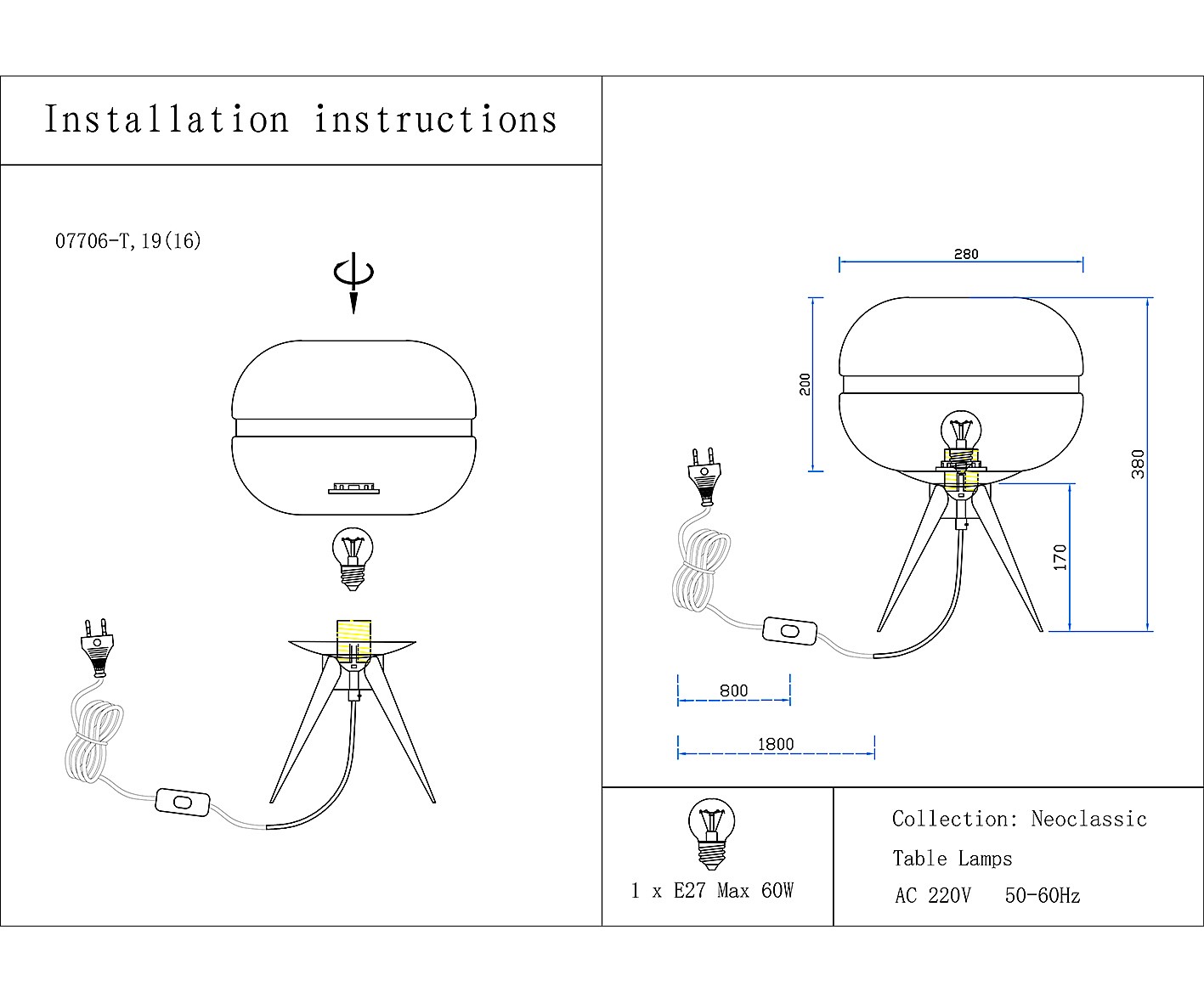 Installation instructions

07706-T,19(16)

280

200

380

170

800

1800

1 x E27 Max 60W

Collection: Neoclassic

Table Lamps

AC 220V 50-60Hz