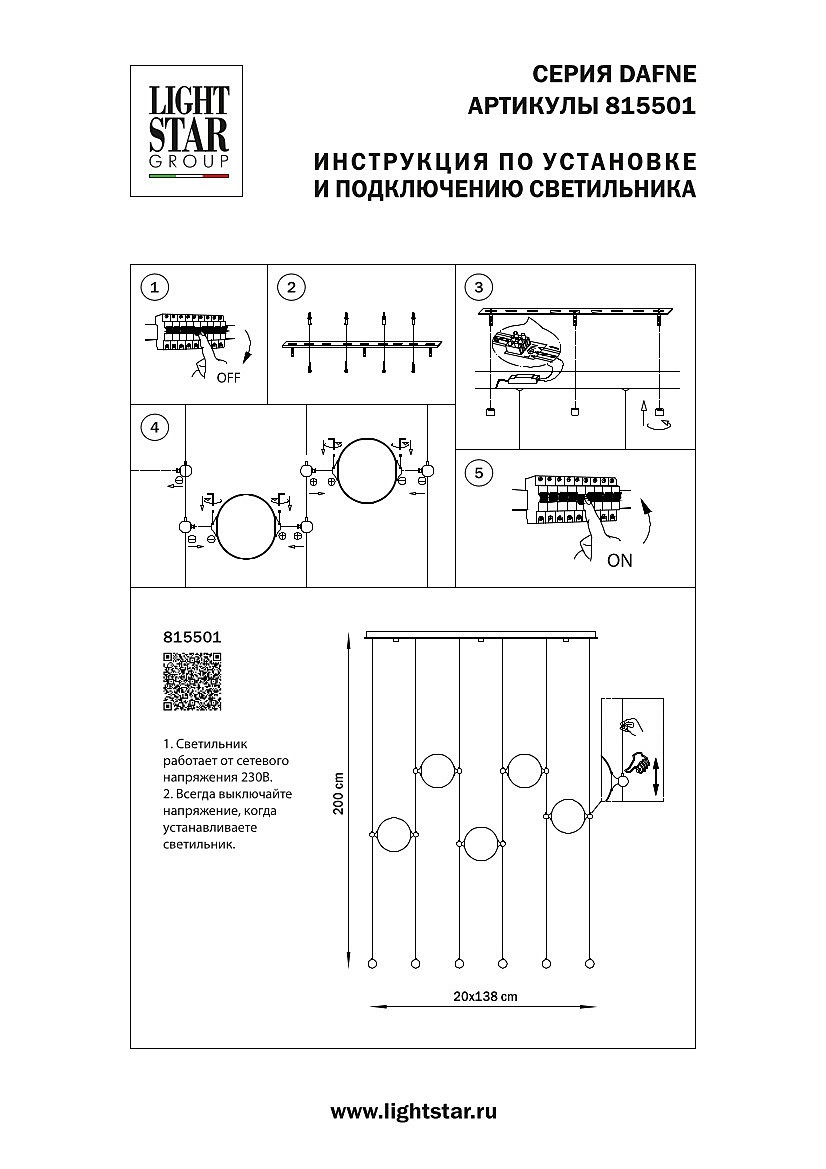 LIGHT STAR GROUP

СЕРИЯ DAFNE
АРТИКУЛЫ 815501

ИНСТРУКЦИЯ ПО УСТАНОВКЕ
И ПОДКЛЮЧЕНИЮ СВЕТИЛЬНИКА

1

OFF

2

3

4

5

ON

815501

1. Светильник работает от сетевого напряжения 230В.
2. Всегда выключайте напряжение, когда устанавливаете светильник.

200 cm

20x138 cm

www.lightstar.ru