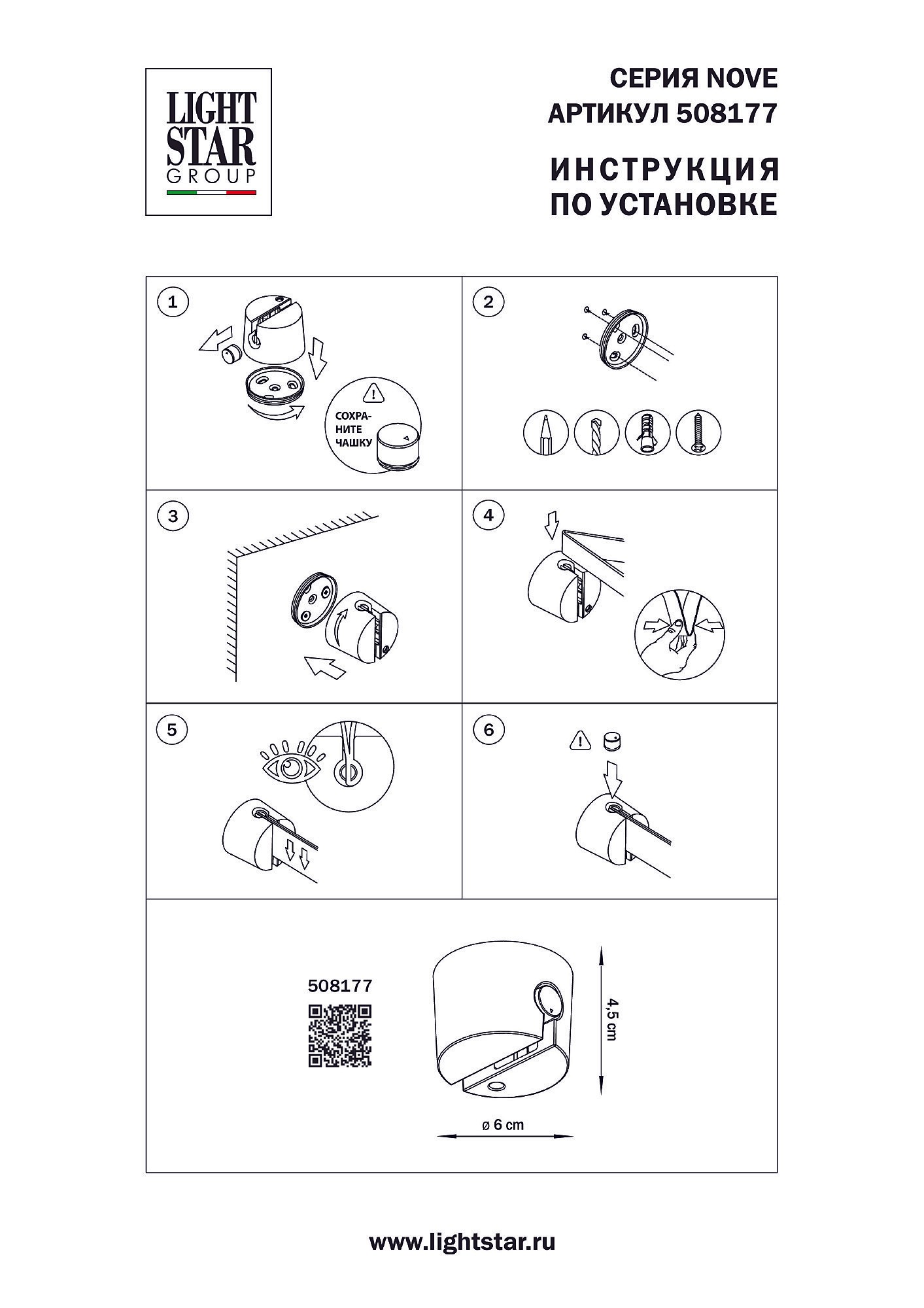 LIGHT STAR GROUP

СЕРИЯ NOVE
АРТИКУЛ 508177

ИНСТРУКЦИЯ
ПО УСТАНОВКЕ

1

СОХРАНИТЕ ЧАШКУ

2

3

4

5

6

508177

4,5 cm

ø 6 cm

www.lightstar.ru