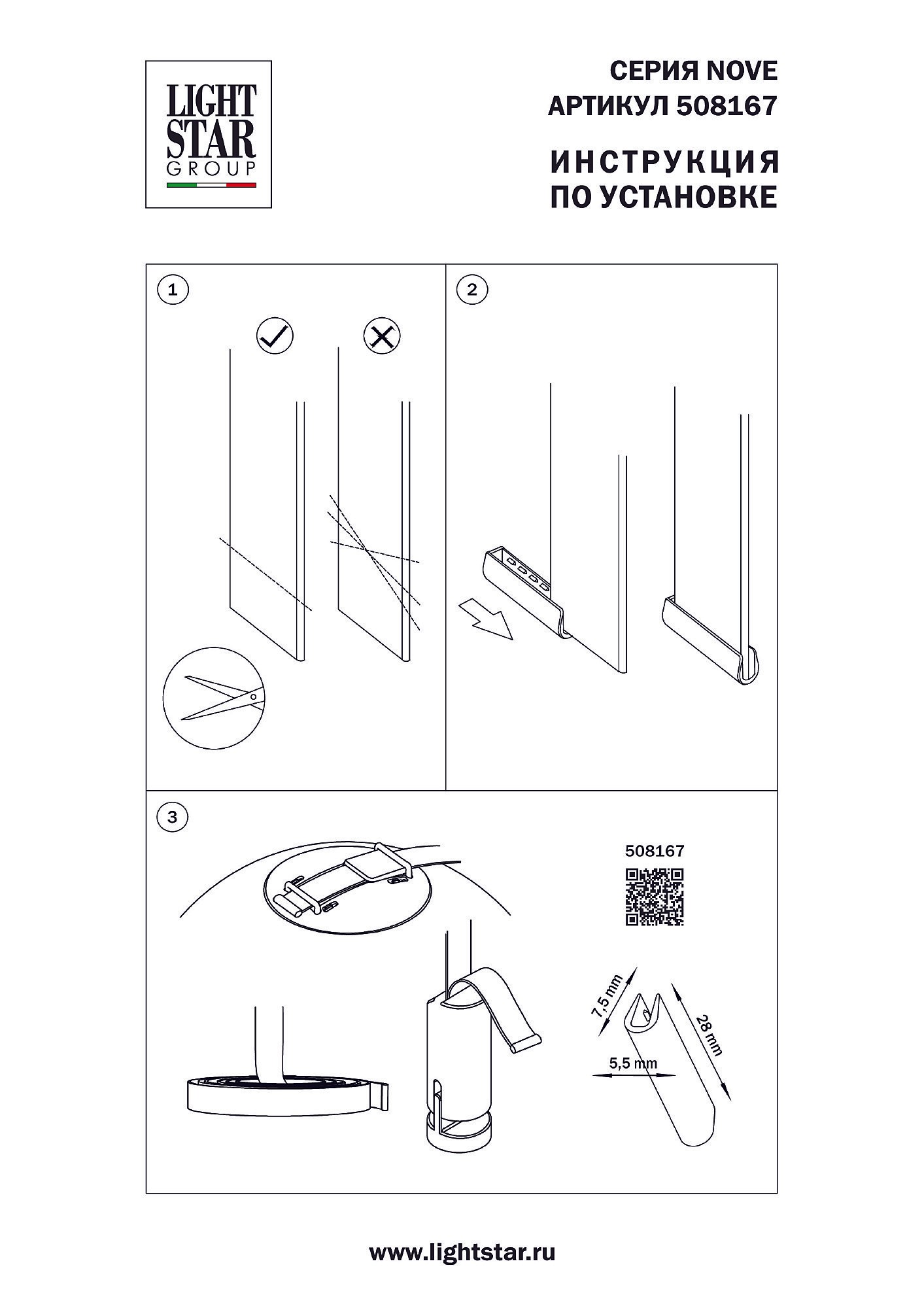 LIGHT STAR GROUP

СЕРИЯ NOVE
АРТИКУЛ 508167

ИНСТРУКЦИЯ
ПО УСТАНОВКЕ

1

2

3

508167

7,5 mm

28 mm

5,5 mm

www.lightstar.ru