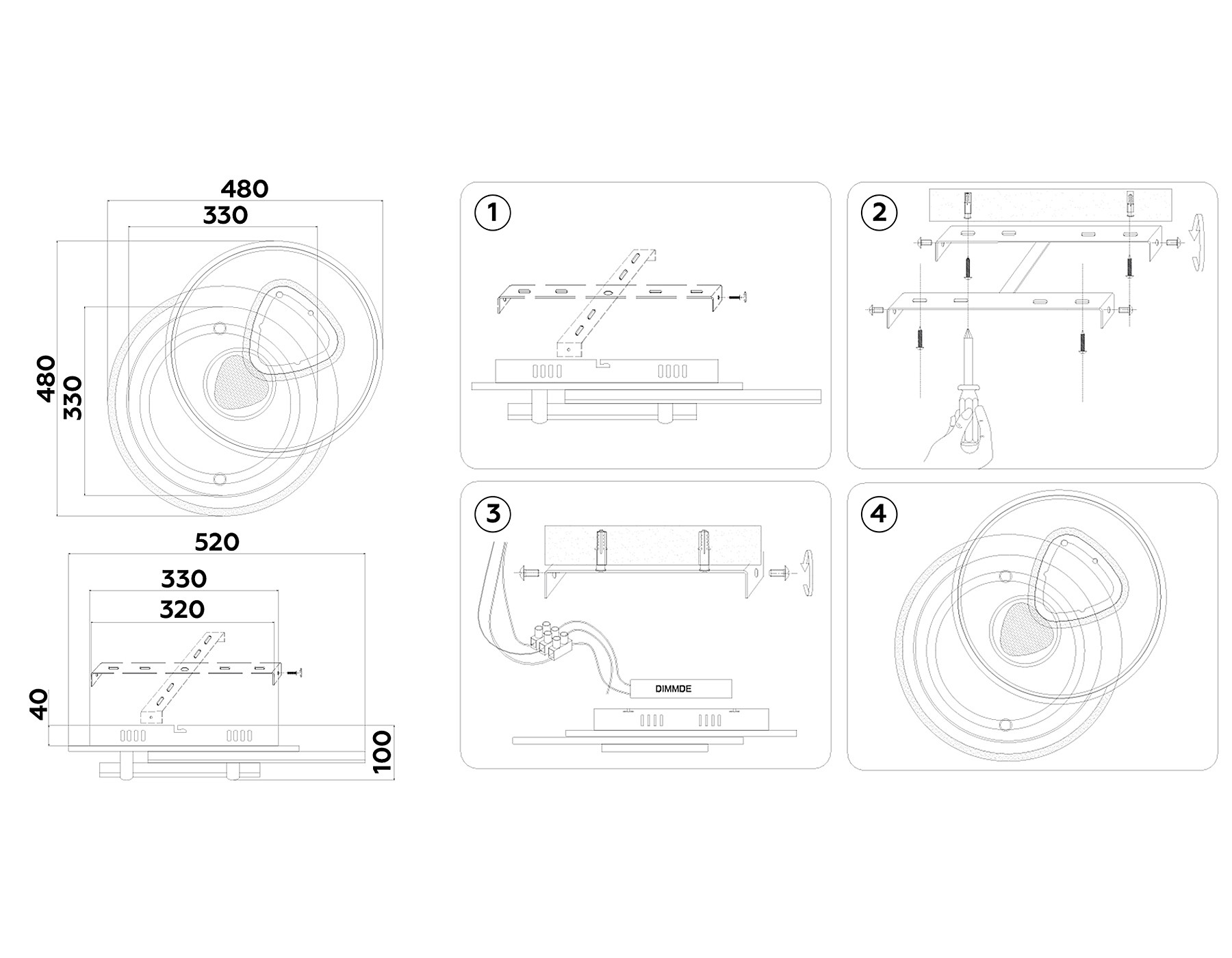 480
330
480
330
520
330
320
40
100
1
2
3
DIMMDE
4