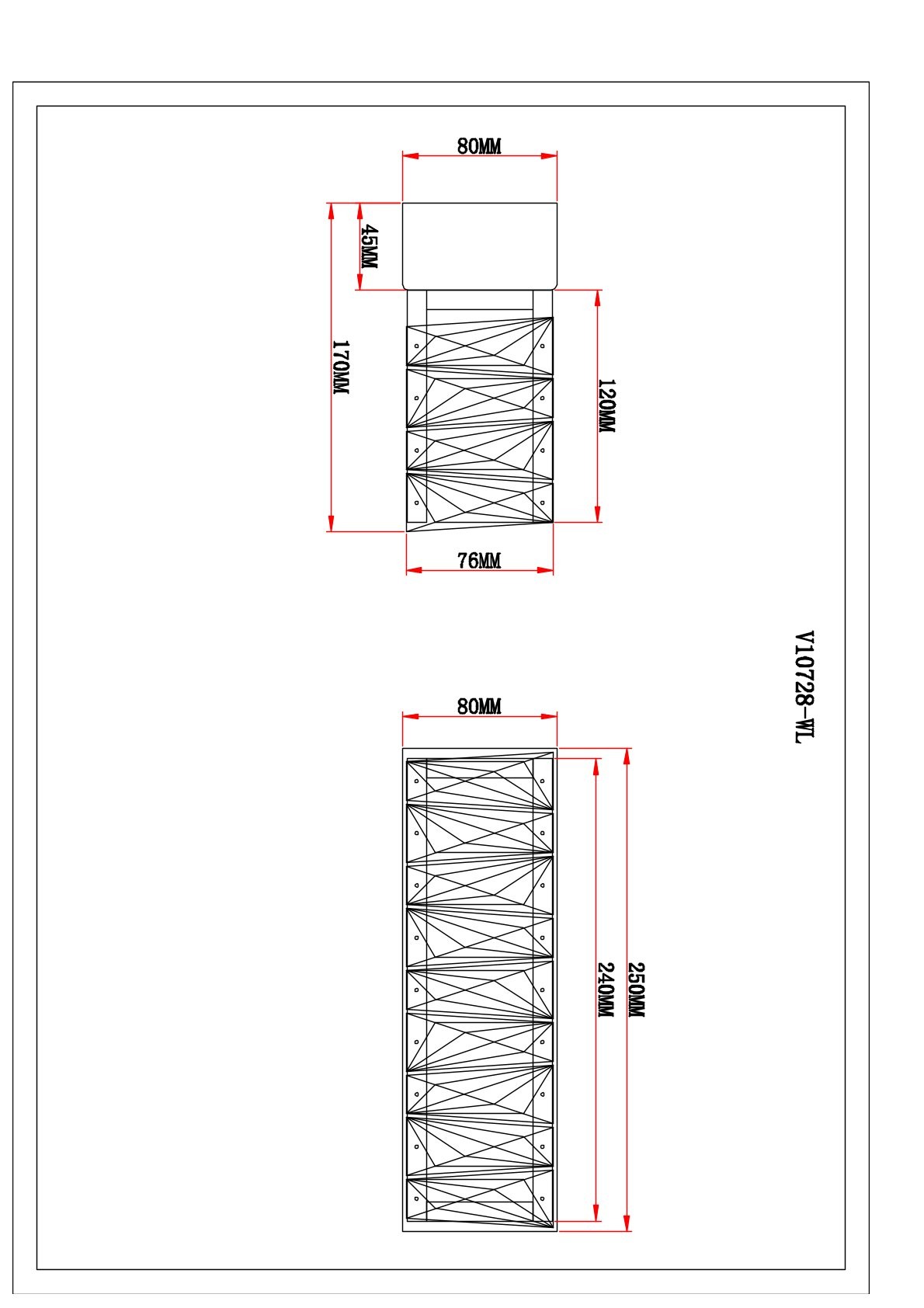 80MM
45MM
170MM
120MM
76MM
V10728-WL
80MM
240MM
250MM