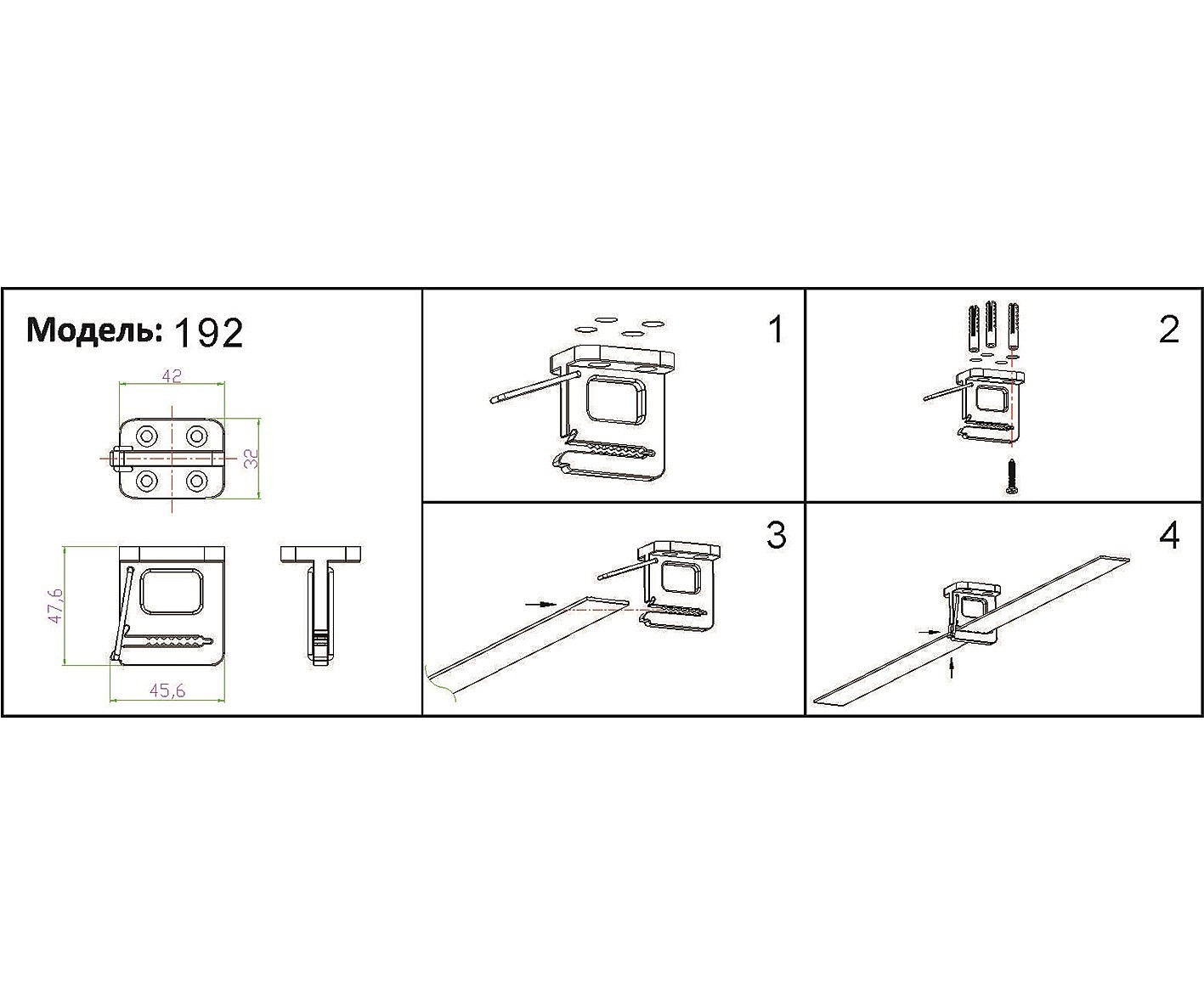 Модель: 192

42

32

47,6

45,6

1

2

3

4