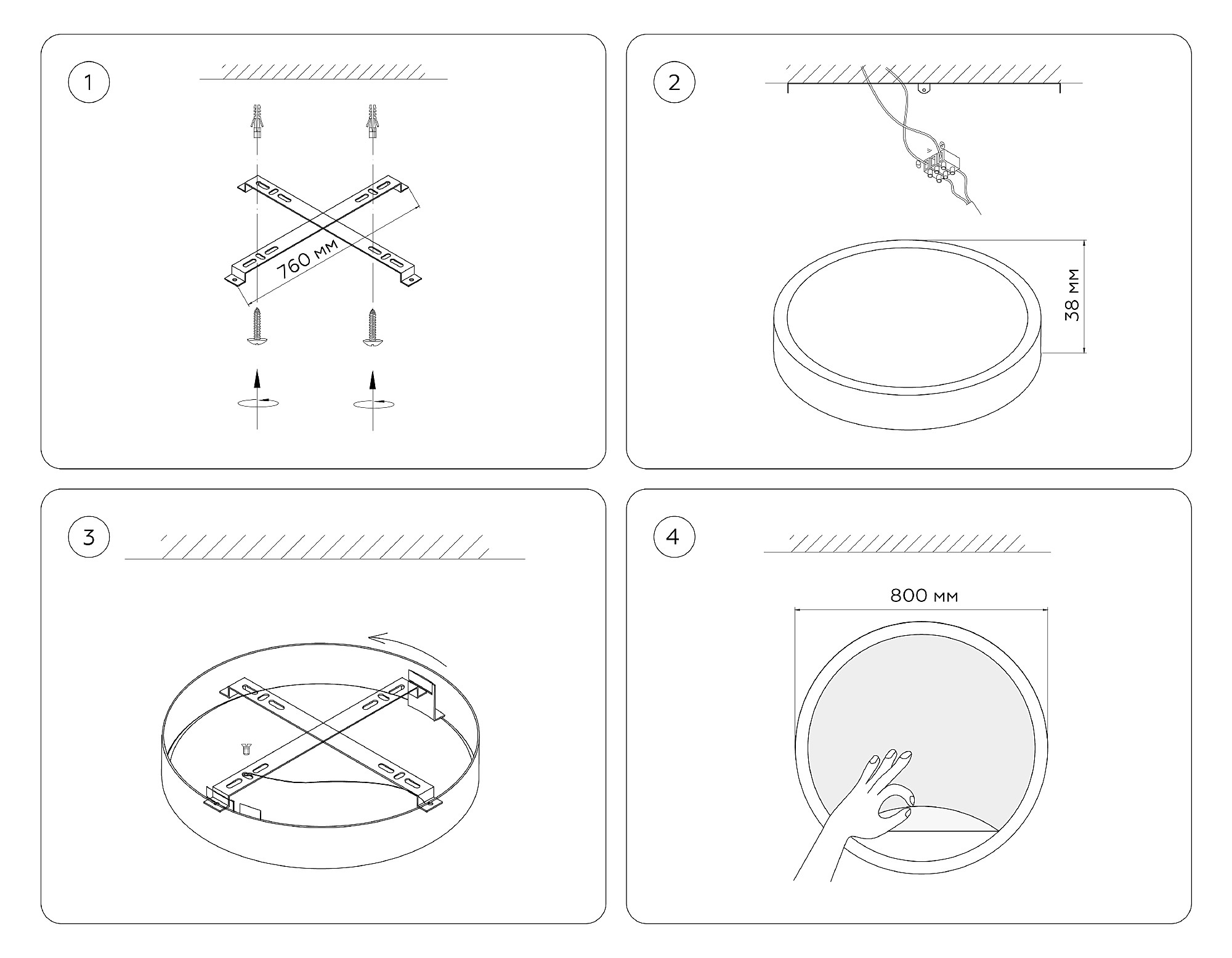 1

760 мм

2

38 мм

3

4

800 мм