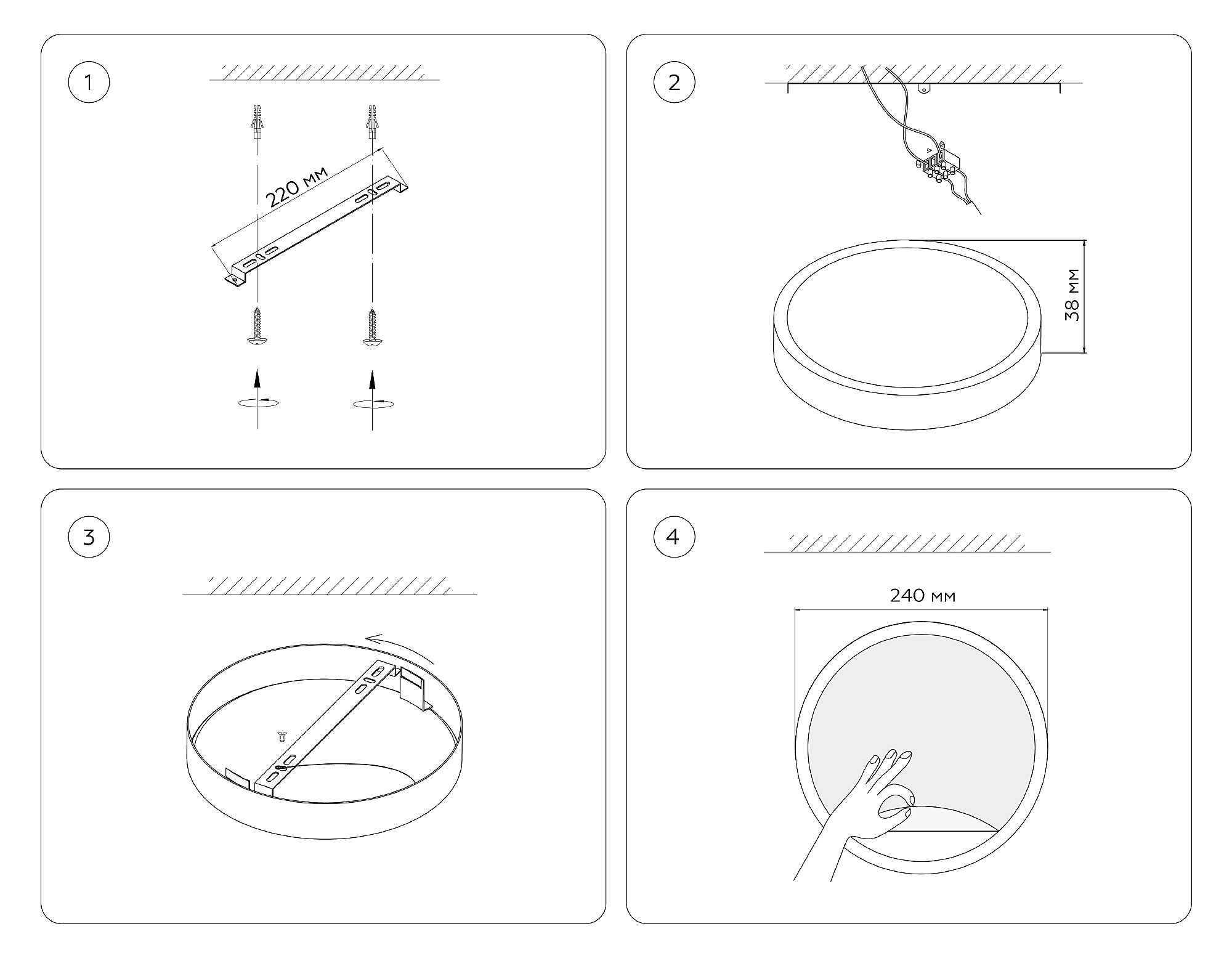 1

220 мм

2

38 мм

3

4

240 мм