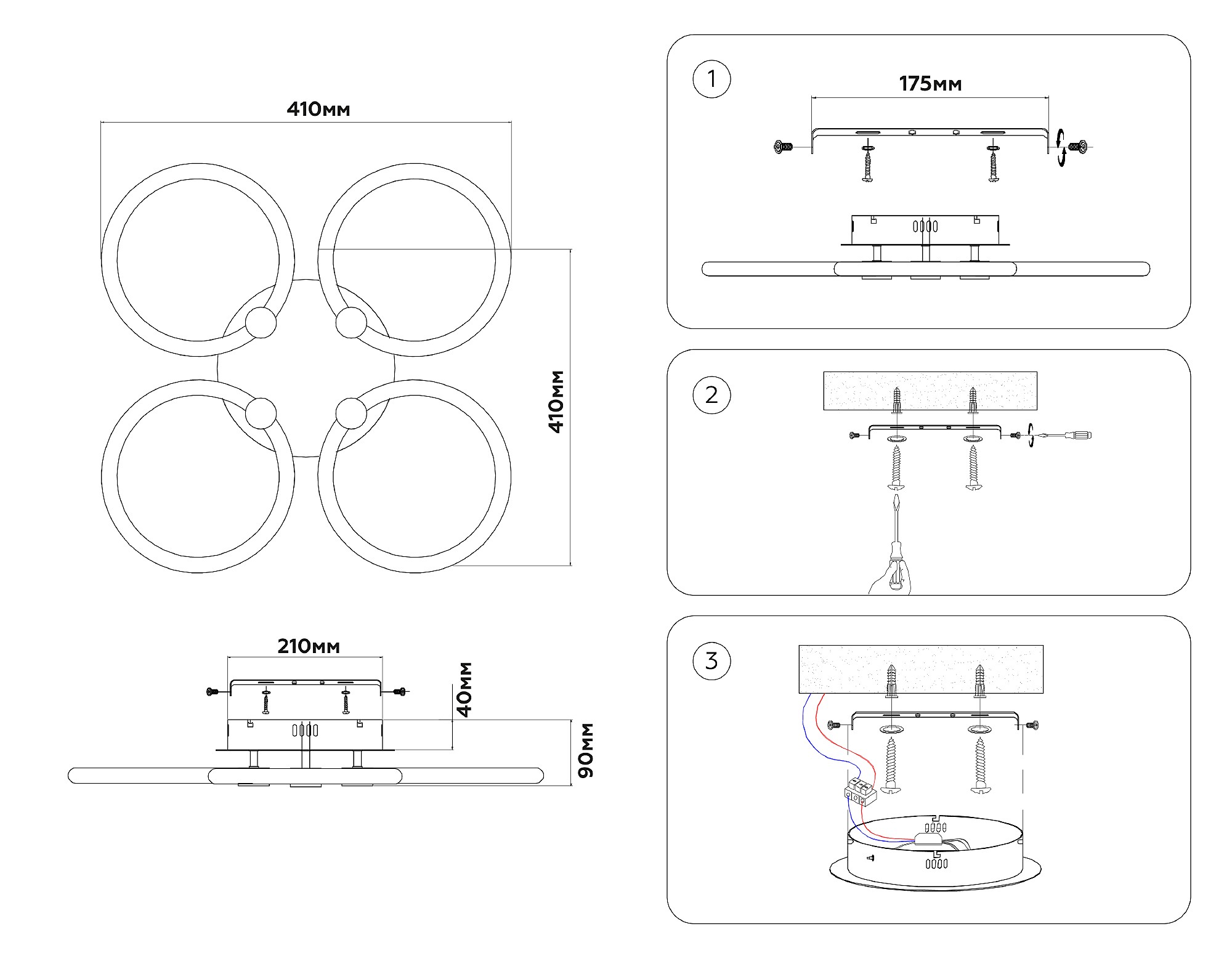 410мм

410мм

210мм

40мм

90мм

1

175мм

2

3