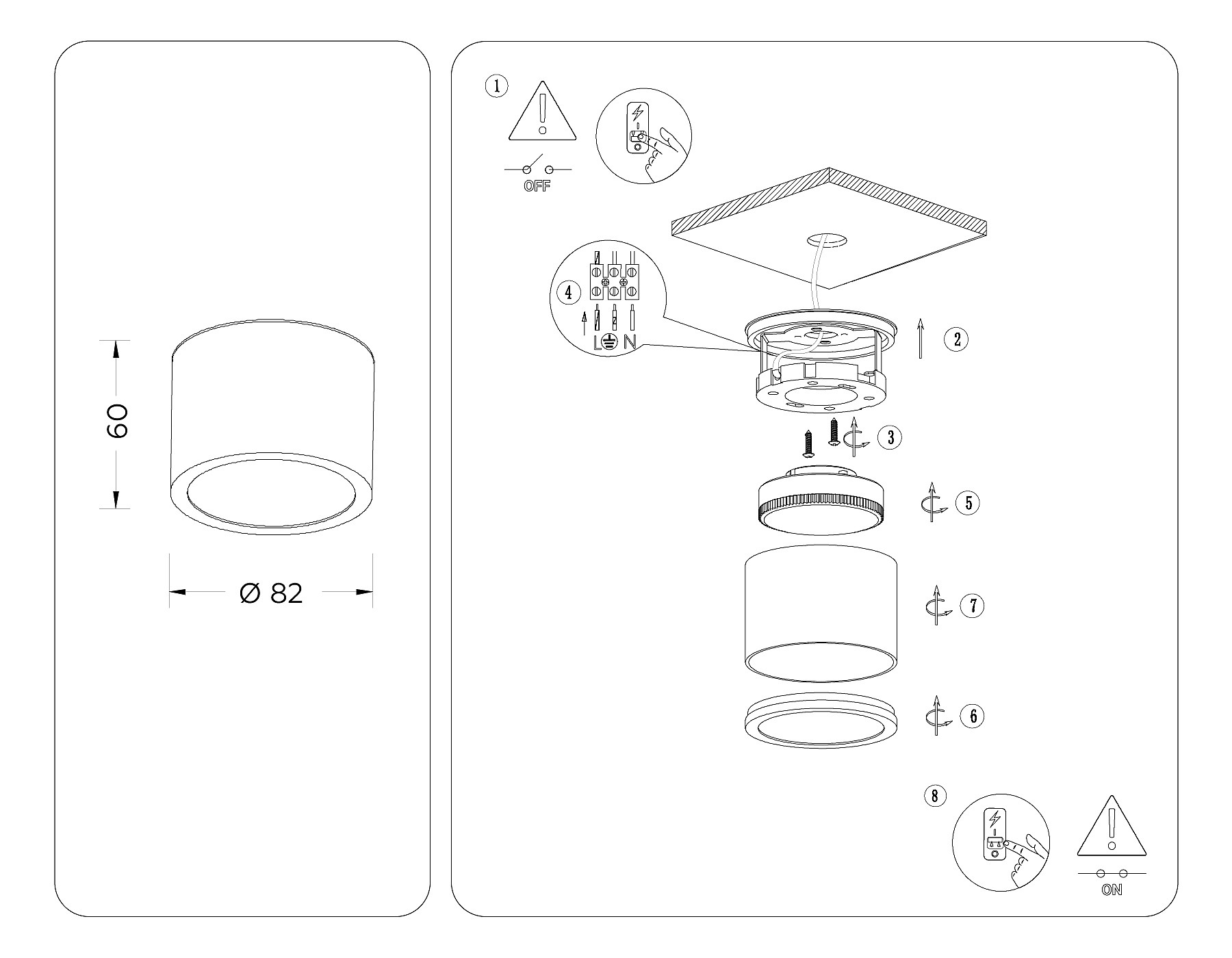 60

Ø 82

1

OFF

4

L N

2

3

5

7

6

8

ON