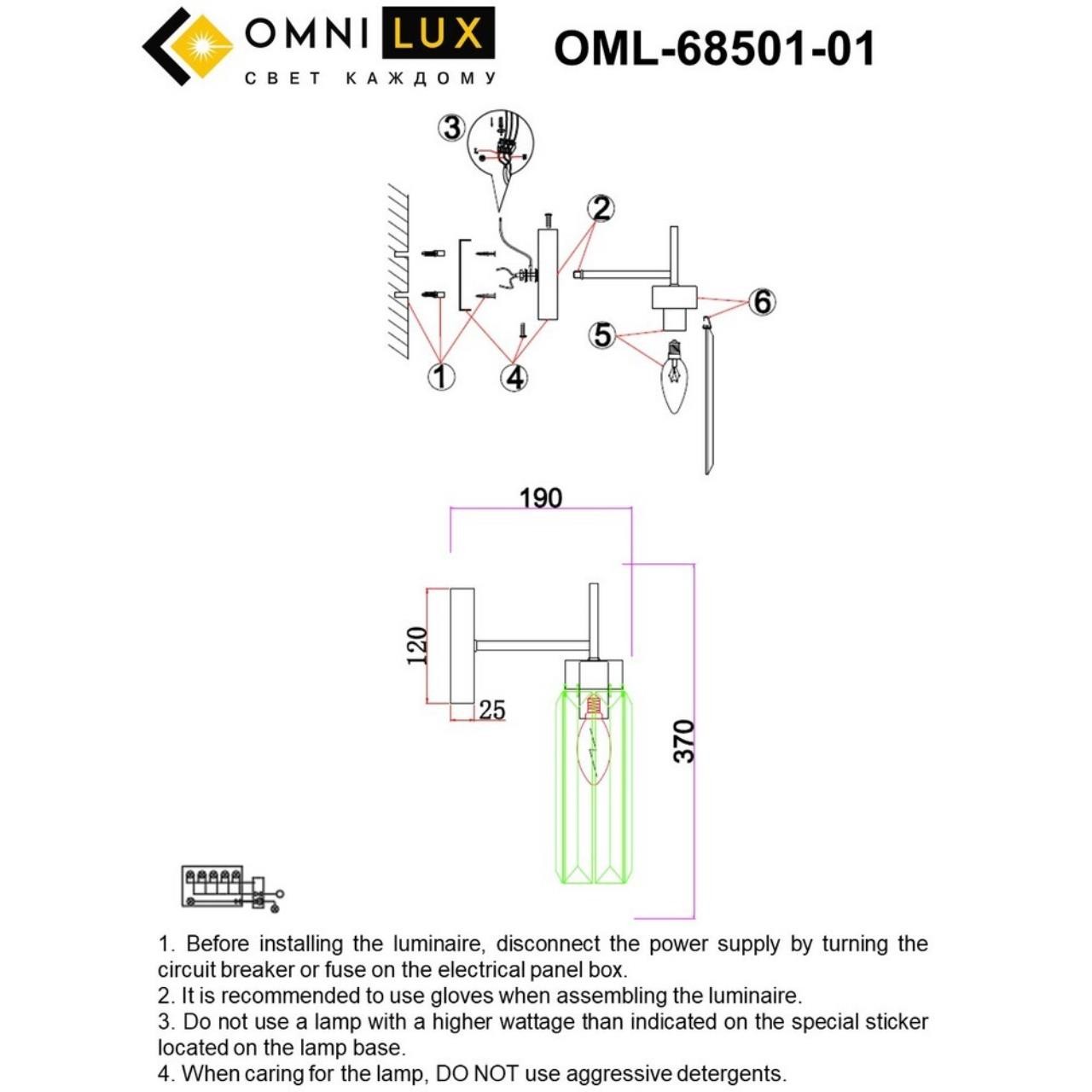 OMNI LUX
СВЕТ КАЖДОМУ
OML-68501-01

3
2
6
5
1
4

190
120
25
370

1. Before installing the luminaire, disconnect the power supply by turning the circuit breaker or fuse on the electrical panel box.
2. It is recommended to use gloves when assembling the luminaire.
3. Do not use a lamp with a higher wattage than indicated on the special sticker located on the lamp base.
4. When caring for the lamp, DO NOT use aggressive detergents.