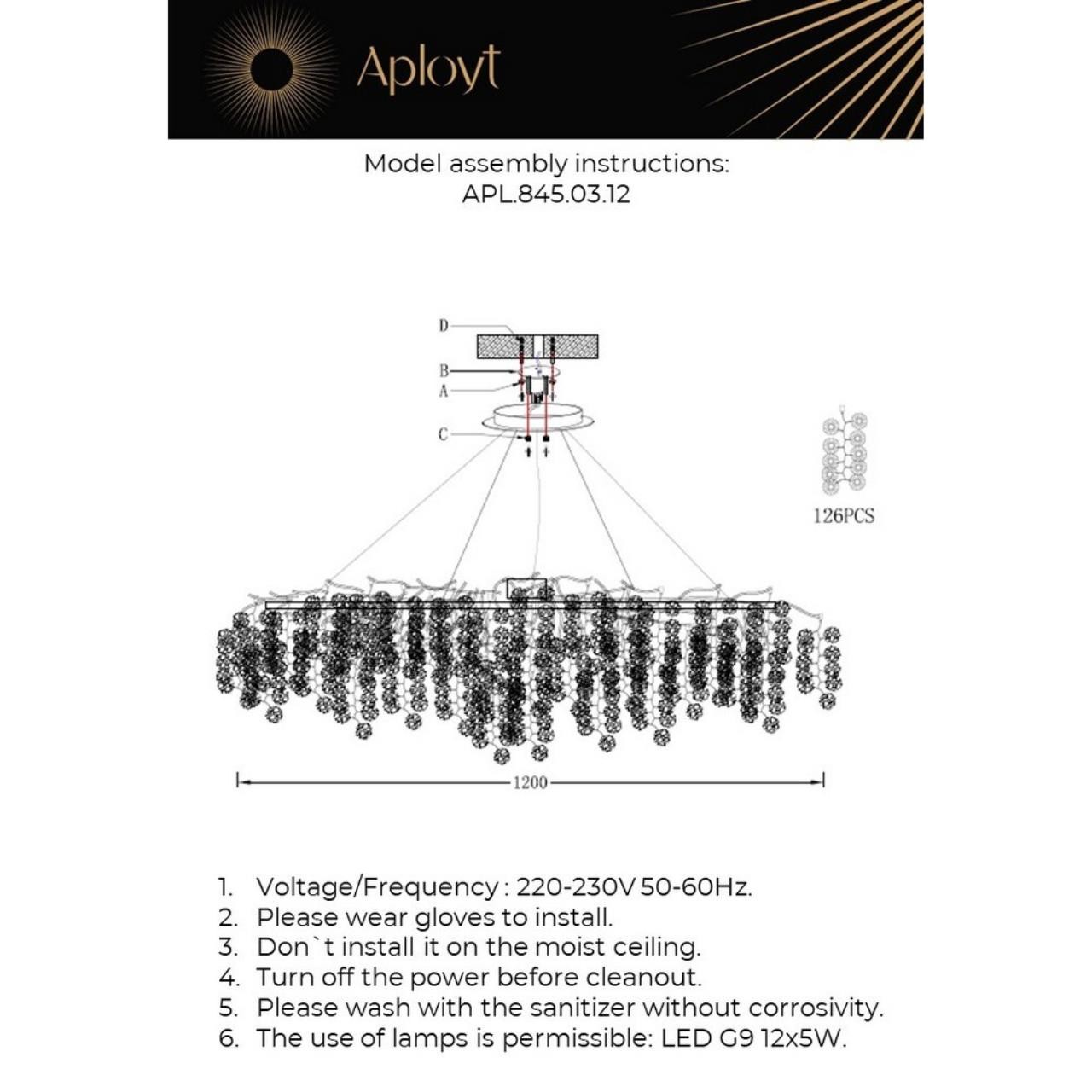 Aployt

Model assembly instructions:
APL.845.03.12

D
B
A
C

126PCS

1200

1. Voltage/Frequency : 220-230V 50-60Hz.
2. Please wear gloves to install.
3. Don`t install it on the moist ceiling.
4. Turn off the power before cleanout.
5. Please wash with the sanitizer without corrosivity.
6. The use of lamps is permissible: LED G9 12x5W.