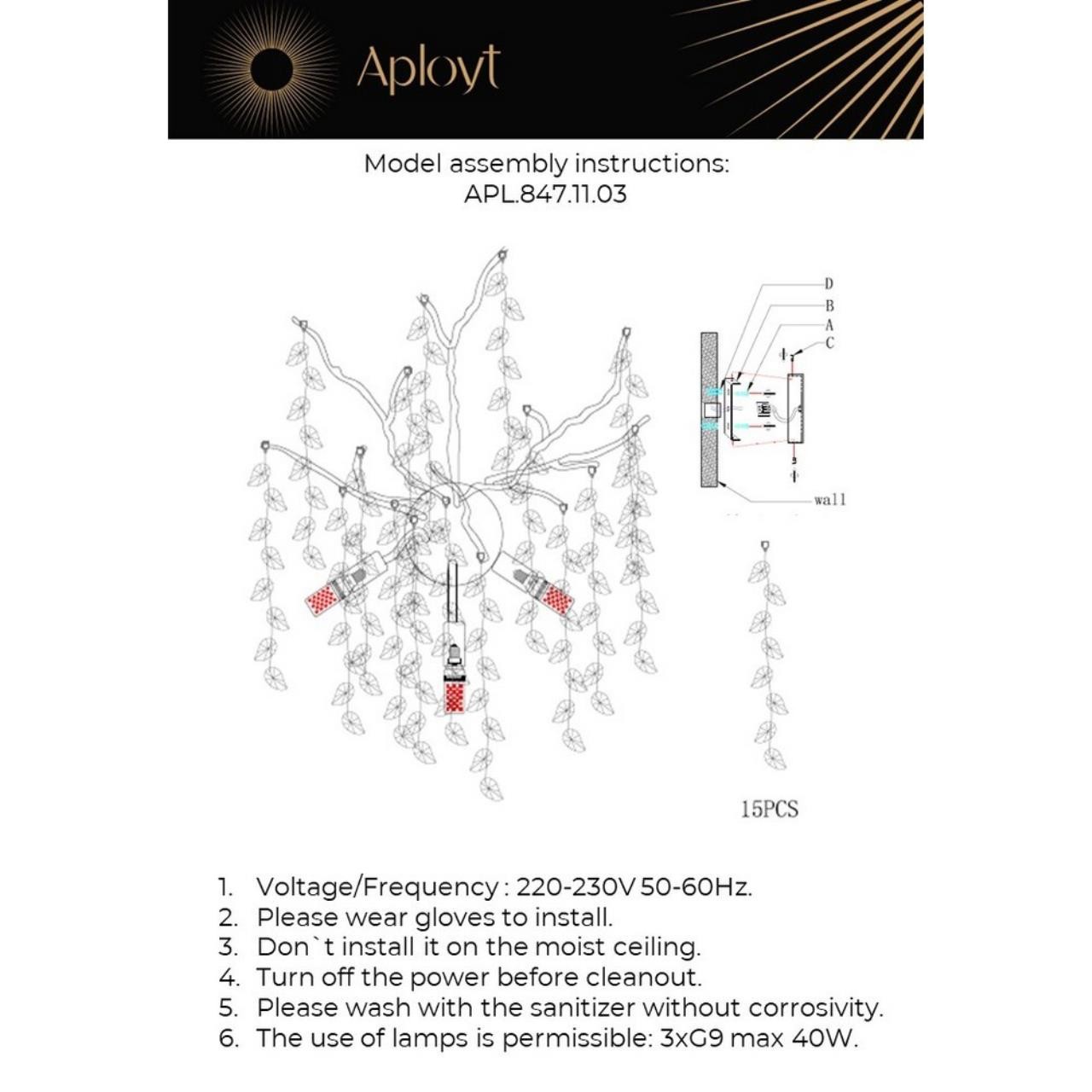 Aployt

Model assembly instructions:
APL.847.11.03

D
B
A
C
wall

15PCS

1. Voltage/Frequency : 220-230V 50-60Hz.
2. Please wear gloves to install.
3. Don`t install it on the moist ceiling.
4. Turn off the power before cleanout.
5. Please wash with the sanitizer without corrosivity.
6. The use of lamps is permissible: 3xG9 max 40W.