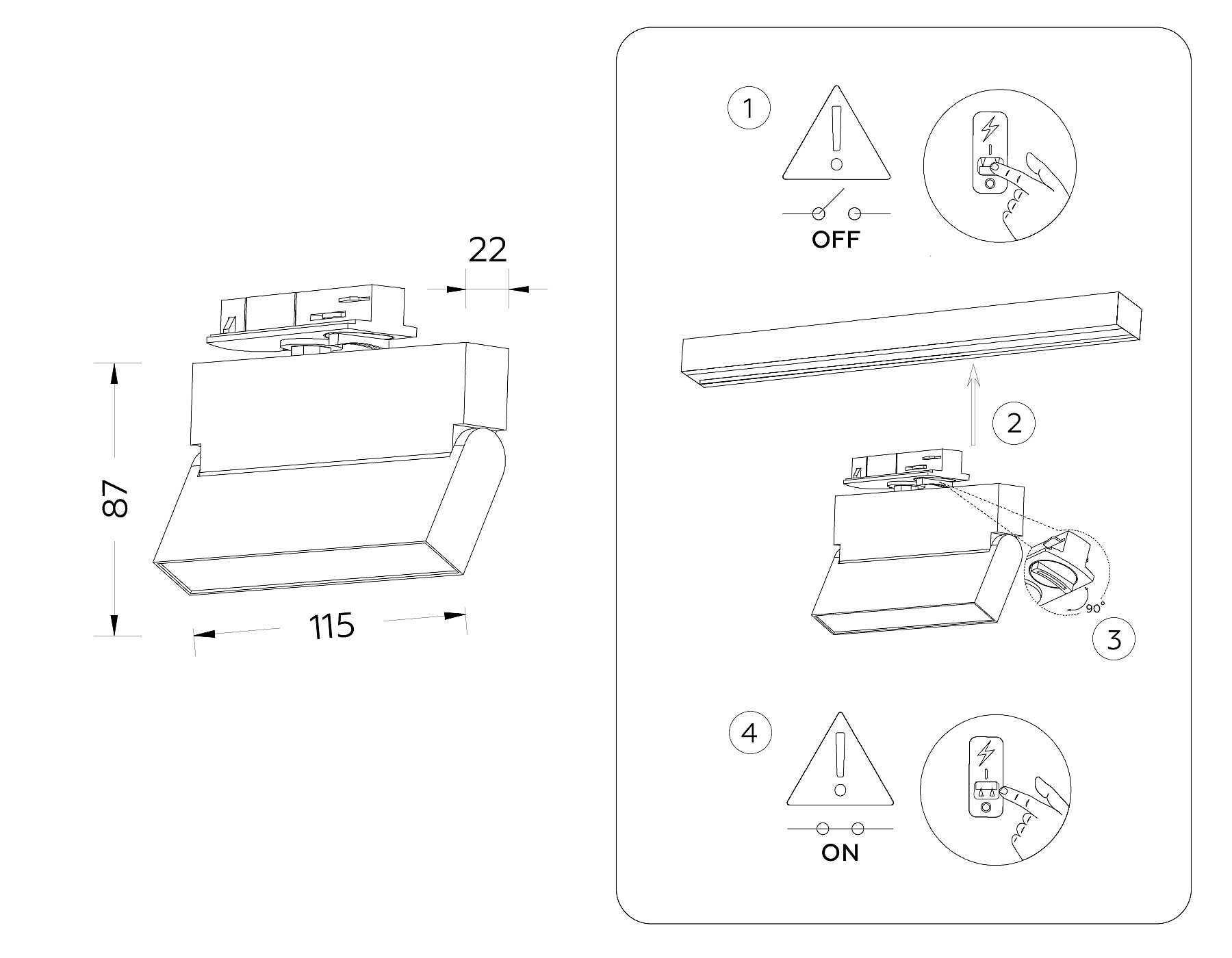 22

87

115

1

OFF

2

90°

3

4

ON