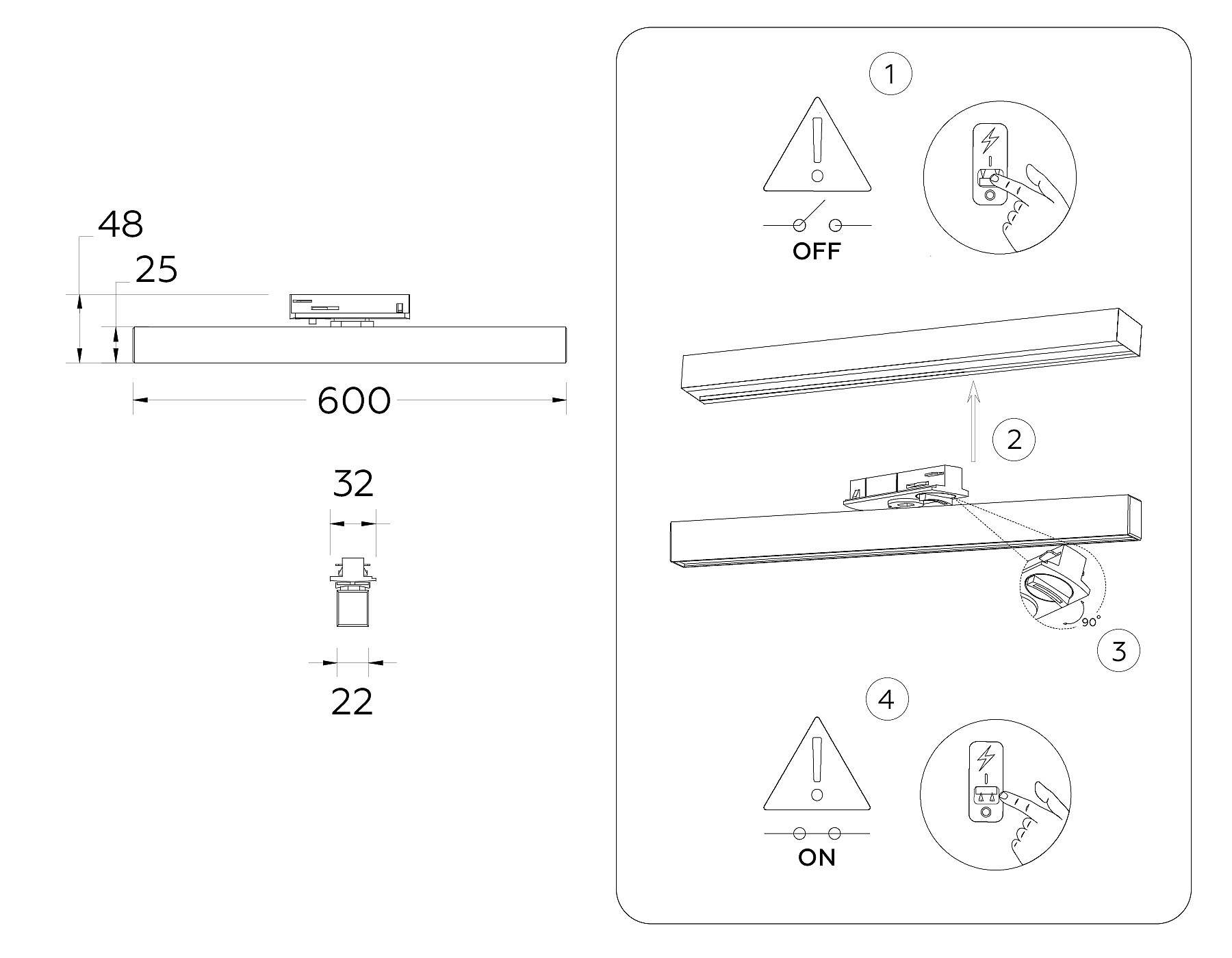 48
25
600
32
22

1
OFF
2
90°
3
4
ON