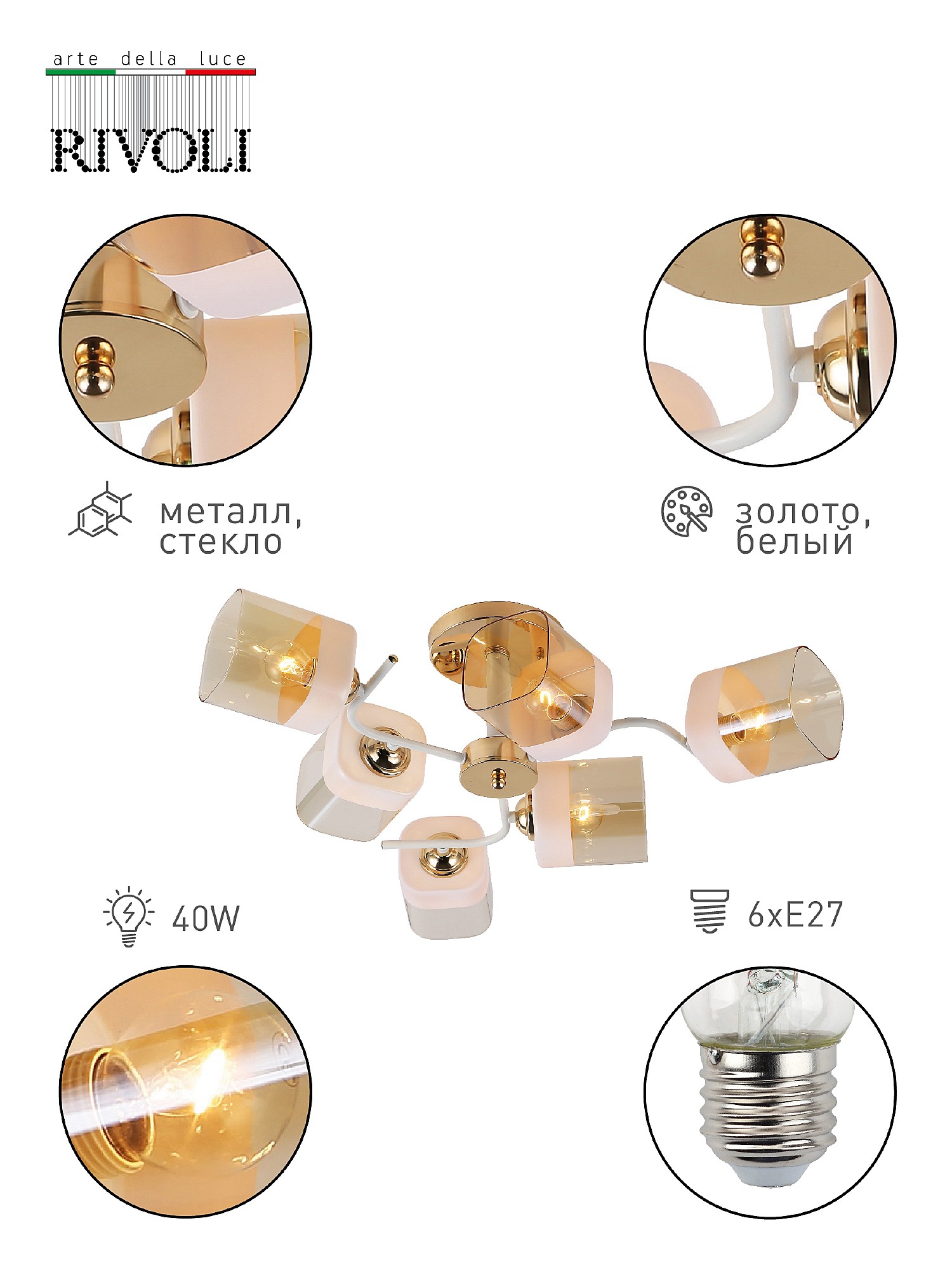 arte della luce
RIVOLI

металл, стекло

золото, белый

40W

6xE27