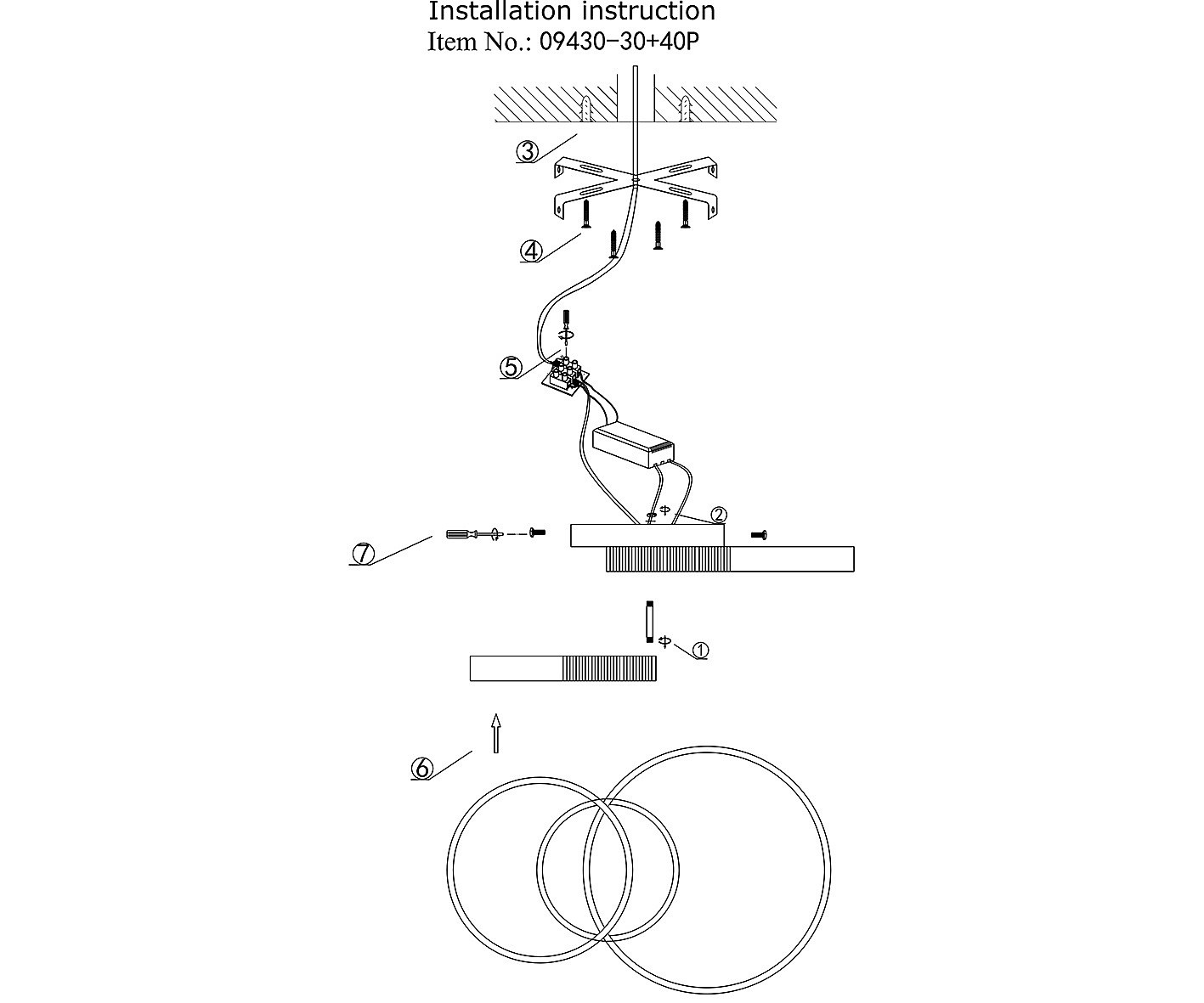 Installation instruction
Item No.: 09430-30+40P

③

④

⑤

②

⑦

①

⑥