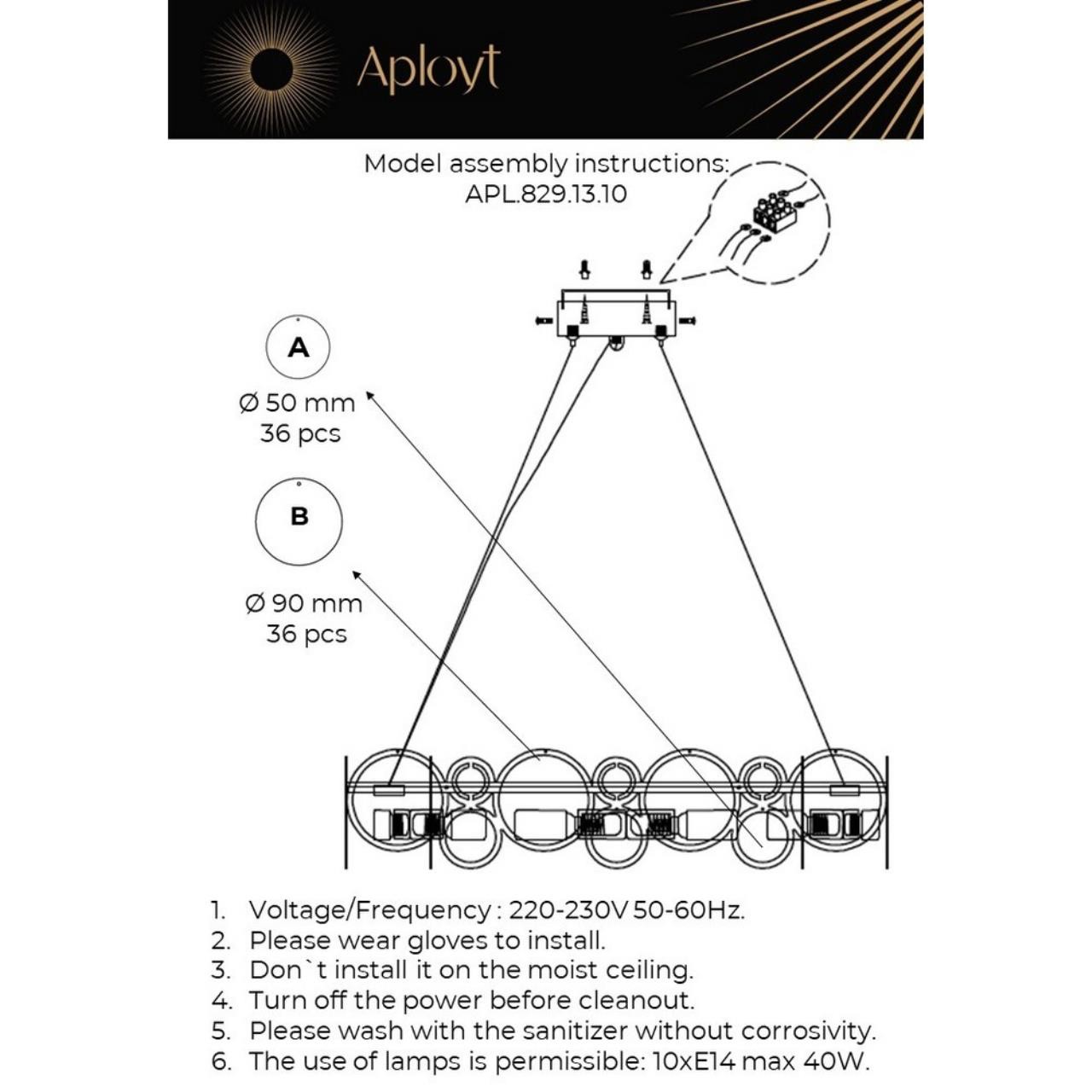 Aployt

Model assembly instructions:
APL.829.13.10

A

Ø 50 mm
36 pcs

B

Ø 90 mm
36 pcs

1. Voltage/Frequency : 220-230V 50-60Hz.
2. Please wear gloves to install.
3. Don`t install it on the moist ceiling.
4. Turn off the power before cleanout.
5. Please wash with the sanitizer without corrosivity.
6. The use of lamps is permissible: 10xE14 max 40W.