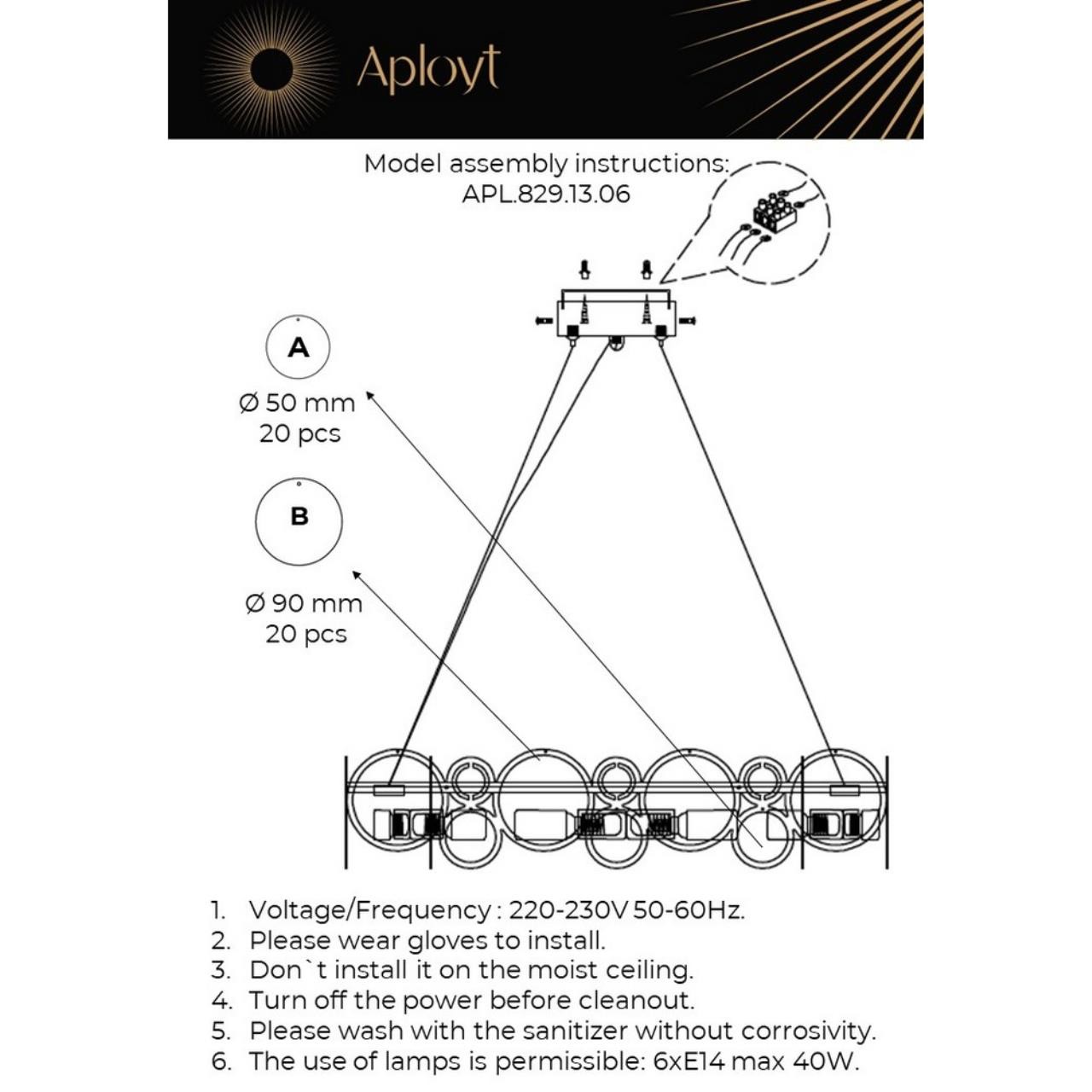 Aployt

Model assembly instructions:
APL.829.13.06

A

Ø 50 mm
20 pcs

B

Ø 90 mm
20 pcs

1. Voltage/Frequency : 220-230V 50-60Hz.
2. Please wear gloves to install.
3. Don`t install it on the moist ceiling.
4. Turn off the power before cleanout.
5. Please wash with the sanitizer without corrosivity.
6. The use of lamps is permissible: 6xE14 max 40W.