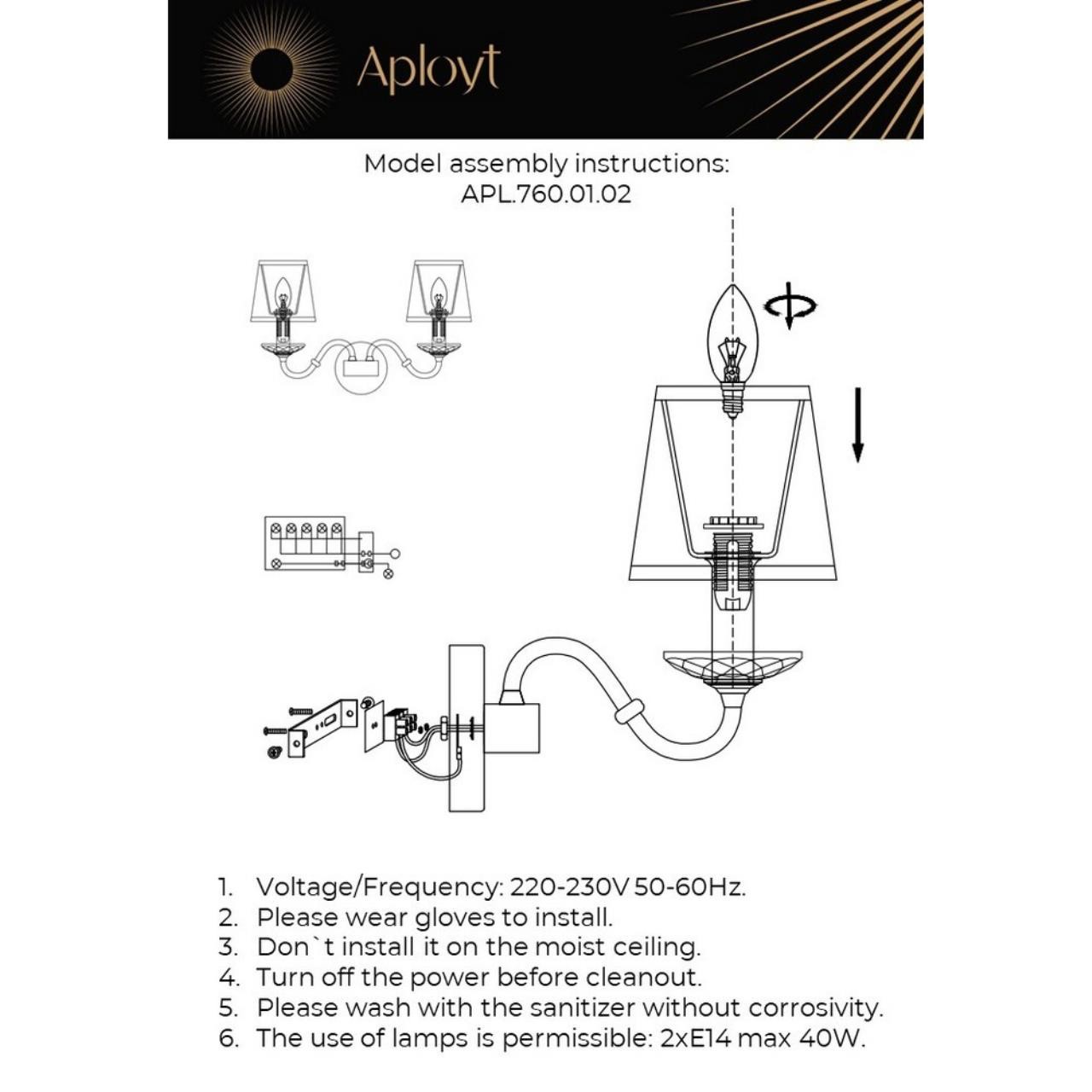 Aployt

Model assembly instructions:
APL.760.01.02

1. Voltage/Frequency: 220-230V 50-60Hz.
2. Please wear gloves to install.
3. Don`t install it on the moist ceiling.
4. Turn off the power before cleanout.
5. Please wash with the sanitizer without corrosivity.
6. The use of lamps is permissible: 2xE14 max 40W.