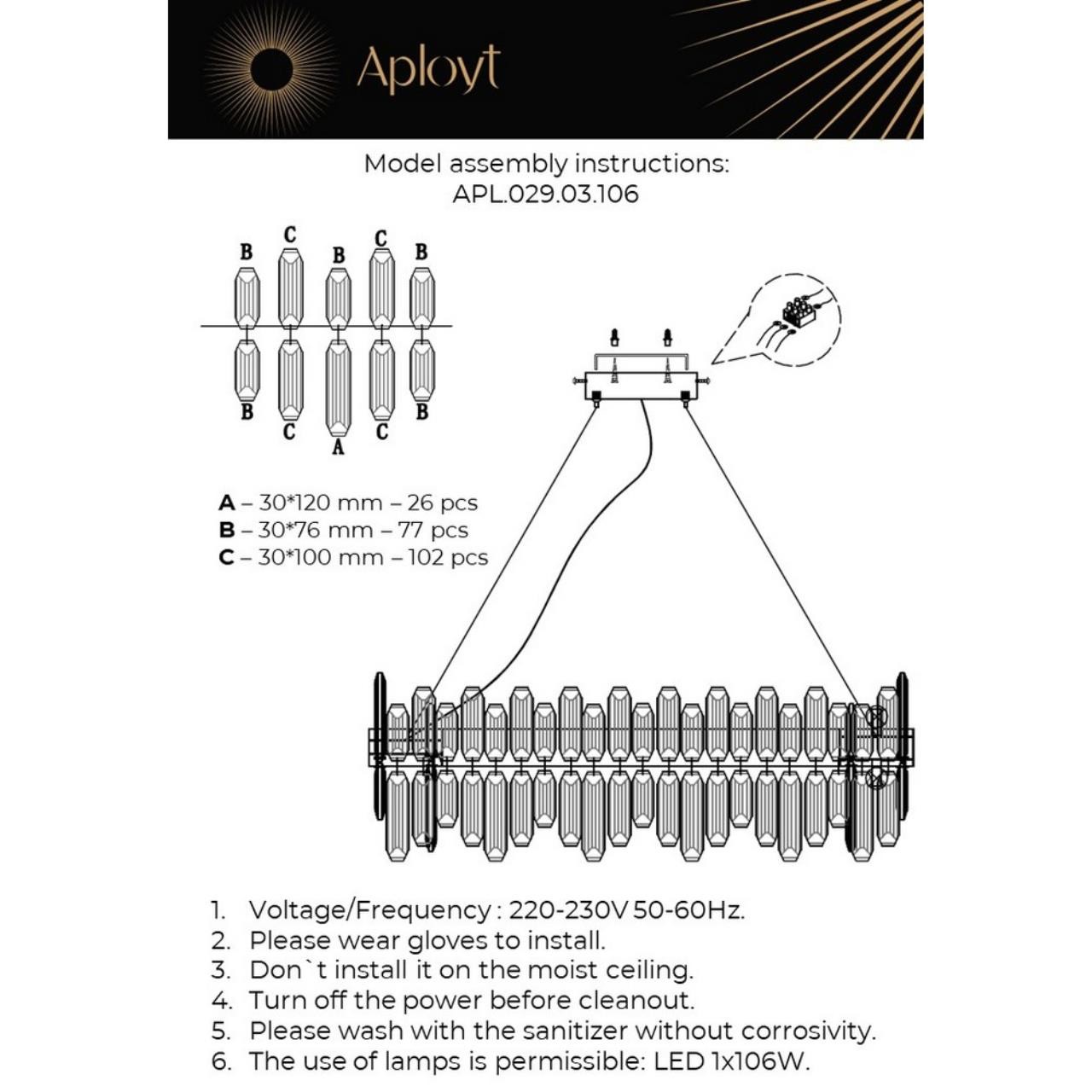 Aployt

Model assembly instructions:
APL.029.03.106

B C B C B

B C A C B

A – 30*120 mm – 26 pcs
B – 30*76 mm – 77 pcs
C – 30*100 mm – 102 pcs

1. Voltage/Frequency : 220-230V 50-60Hz.
2. Please wear gloves to install.
3. Don`t install it on the moist ceiling.
4. Turn off the power before cleanout.
5. Please wash with the sanitizer without corrosivity.
6. The use of lamps is permissible: LED 1x106W.