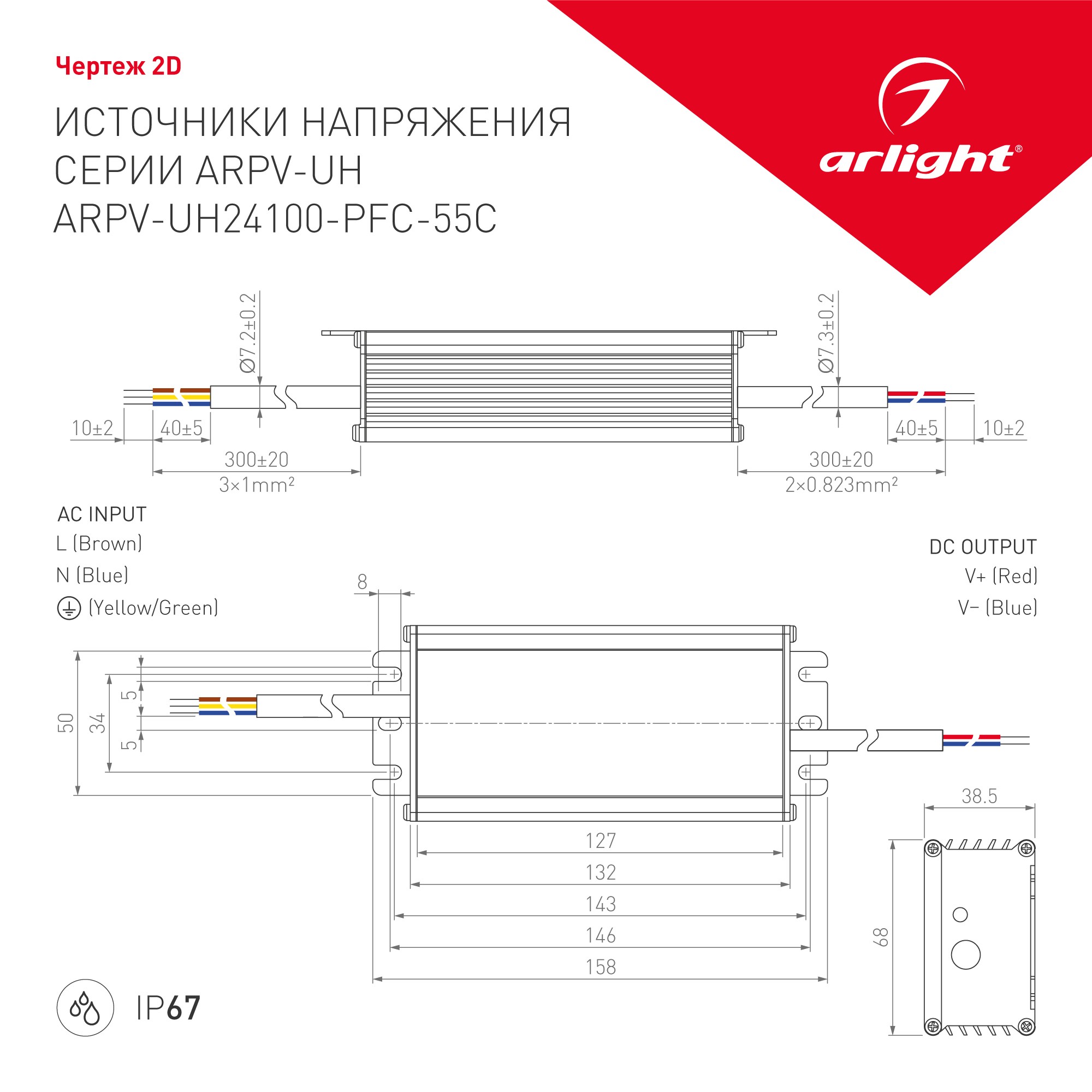 Чертеж 2D

ИСТОЧНИКИ НАПРЯЖЕНИЯ
СЕРИИ ARPV-UH
ARPV-UH24100-PFC-55C

arlight®

Ø7.2±0.2

Ø7.3±0.2

10±2

40±5

300±20

3×1mm²

40±5

10±2

300±20

2×0.823mm²

AC INPUT
L (Brown)
N (Blue)
(Yellow/Green)

DC OUTPUT
V+ (Red)
V− (Blue)

8

50

34

5

5

127

132

143

146

158

38.5

68

IP67