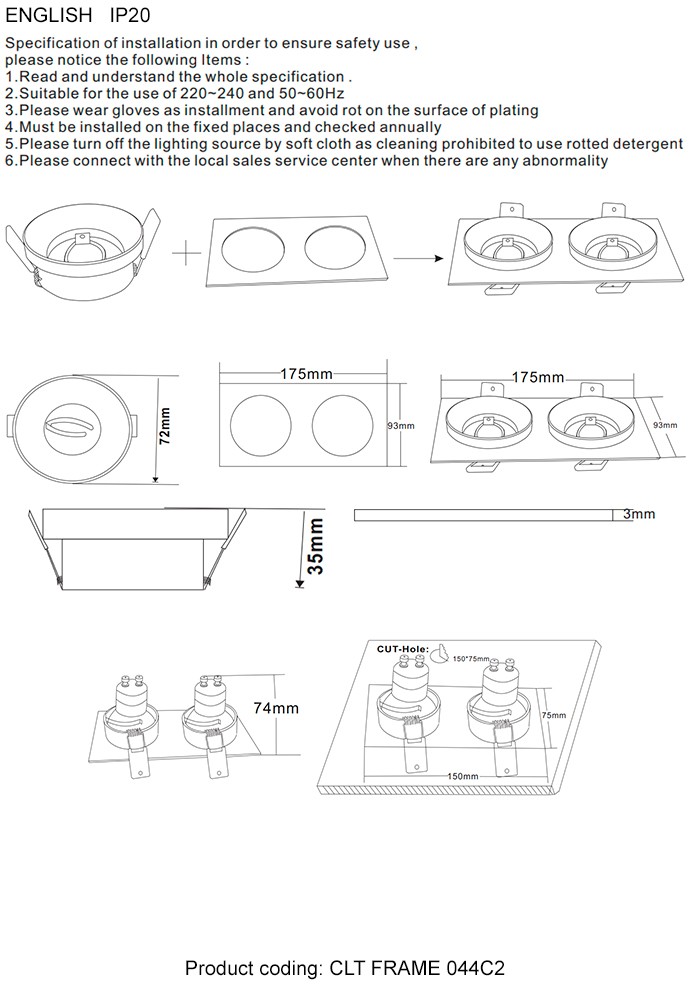 ENGLISH IP20

Specification of installation in order to ensure safety use , please notice the following Items :
1.Read and understand the whole specification .
2.Suitable for the use of 220~240 and 50~60Hz
3.Please wear gloves as installment and avoid rot on the surface of plating
4.Must be installed on the fixed places and checked annually
5.Please turn off the lighting source by soft cloth as cleaning prohibited to use rotted detergent
6.Please connect with the local sales service center when there are any abnormality

72mm

175mm

93mm

175mm

93mm

35mm

3mm

74mm

CUT-Hole:

150*75mm

75mm

150mm

Product coding: CLT FRAME 044C2