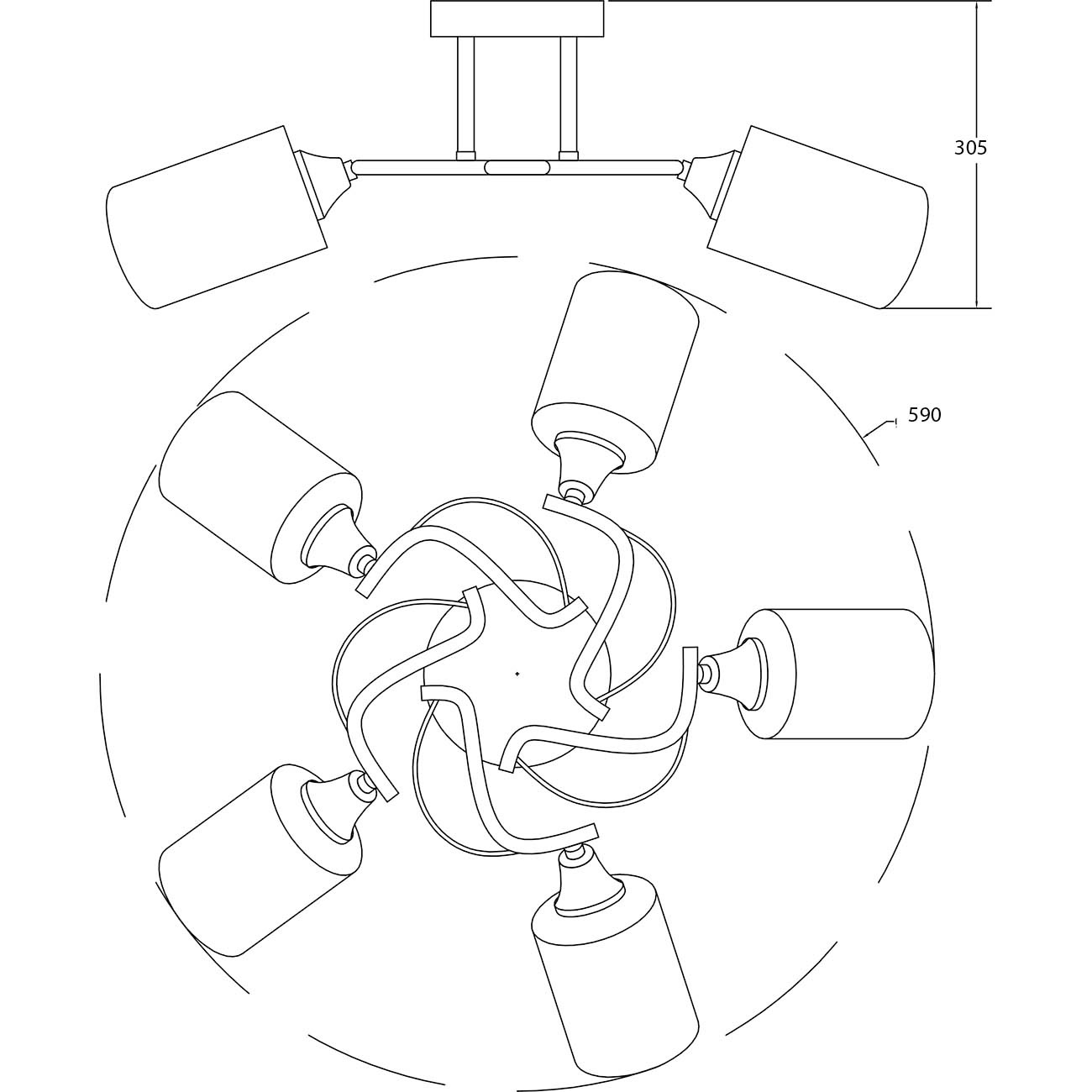 305

590