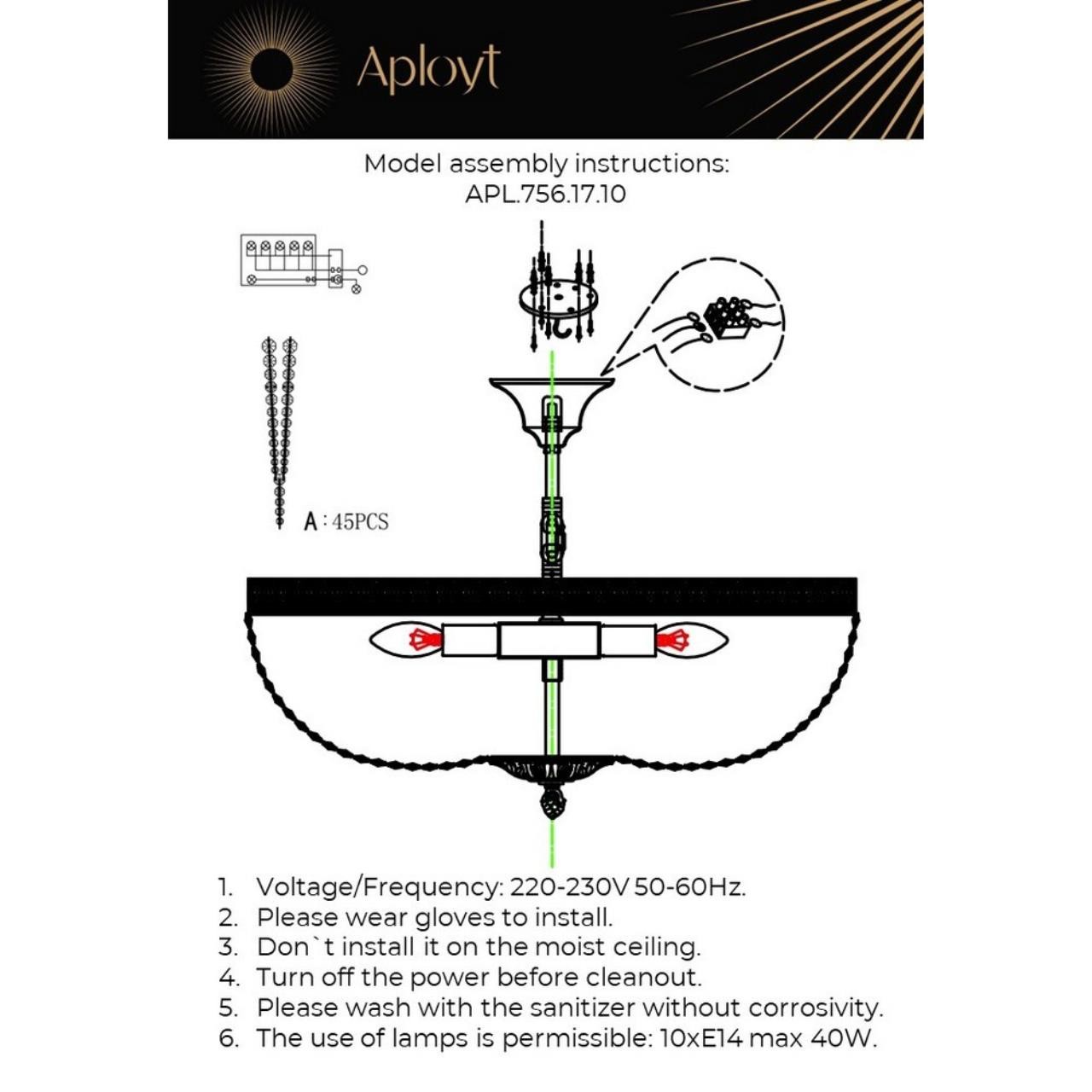 Aployt

Model assembly instructions:
APL.756.17.10

A : 45PCS

1. Voltage/Frequency: 220-230V 50-60Hz.
2. Please wear gloves to install.
3. Don`t install it on the moist ceiling.
4. Turn off the power before cleanout.
5. Please wash with the sanitizer without corrosivity.
6. The use of lamps is permissible: 10xE14 max 40W.