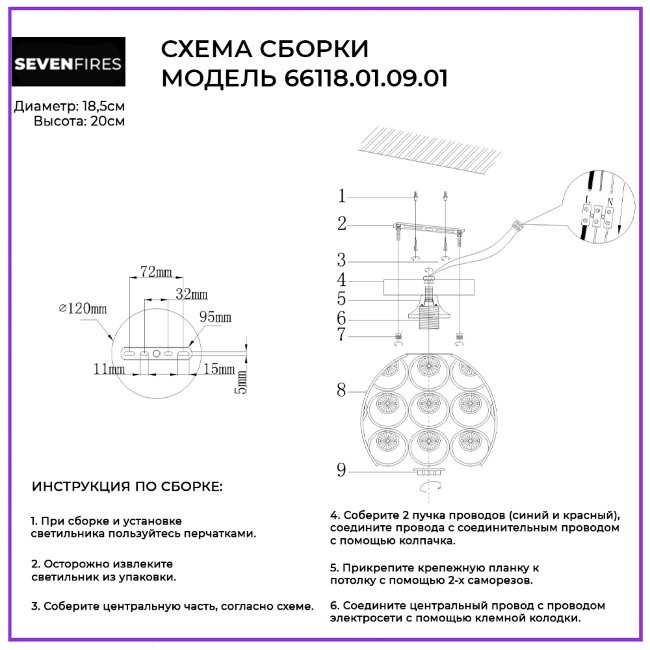 SEVENFIRES

СХЕМА СБОРКИ
МОДЕЛЬ 66118.01.09.01

Диаметр: 18,5см
Высота: 20см

72mm
32mm
⌀120mm
95mm
11mm
15mm
5mm

1
2
3
4
5
6
7
8
9

L N

ИНСТРУКЦИЯ ПО СБОРКЕ:

1. При сборке и установке светильника пользуйтесь перчатками.

2. Осторожно извлеките светильник из упаковки.

3. Соберите центральную часть, согласно схеме.

4. Соберите 2 пучка проводов (синий и красный), соедините провода с соединительным проводом с помощью колпачка.

5. Прикрепите крепежную планку к потолку с помощью 2-х саморезов.

6. Соедините центральный провод с проводом электросети с помощью клемной колодки.