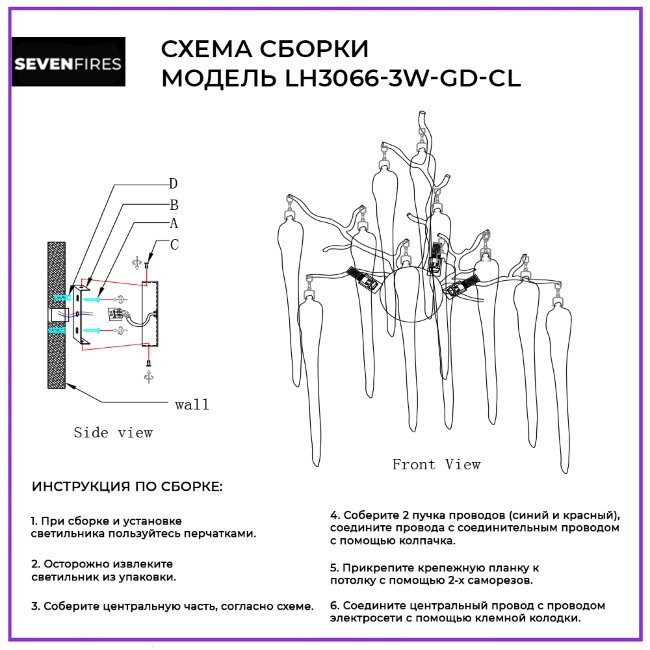 SEVENFIRES

СХЕМА СБОРКИ
МОДЕЛЬ LH3066-3W-GD-CL

D
B
A
C

wall

Side view

Front View

ИНСТРУКЦИЯ ПО СБОРКЕ:

1. При сборке и установке светильника пользуйтесь перчатками.

2. Осторожно извлеките светильник из упаковки.

3. Соберите центральную часть, согласно схеме.

4. Соберите 2 пучка проводов (синий и красный), соедините провода с соединительным проводом с помощью колпачка.

5. Прикрепите крепежную планку к потолку с помощью 2-х саморезов.

6. Соедините центральный провод с проводом электросети с помощью клемной колодки.