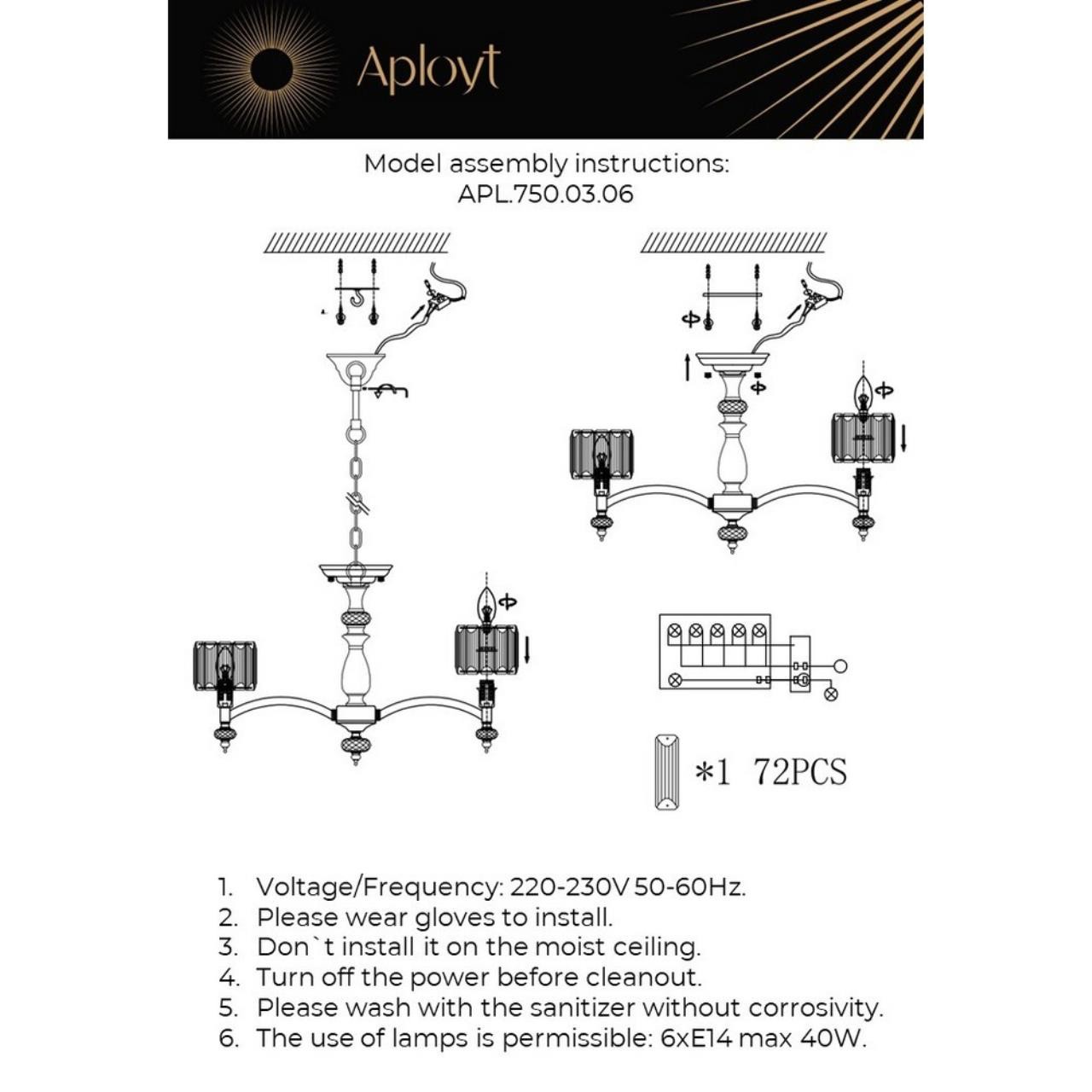 Aployt

Model assembly instructions:
APL.750.03.06

*1 72PCS

1. Voltage/Frequency: 220-230V 50-60Hz.
2. Please wear gloves to install.
3. Don`t install it on the moist ceiling.
4. Turn off the power before cleanout.
5. Please wash with the sanitizer without corrosivity.
6. The use of lamps is permissible: 6xE14 max 40W.