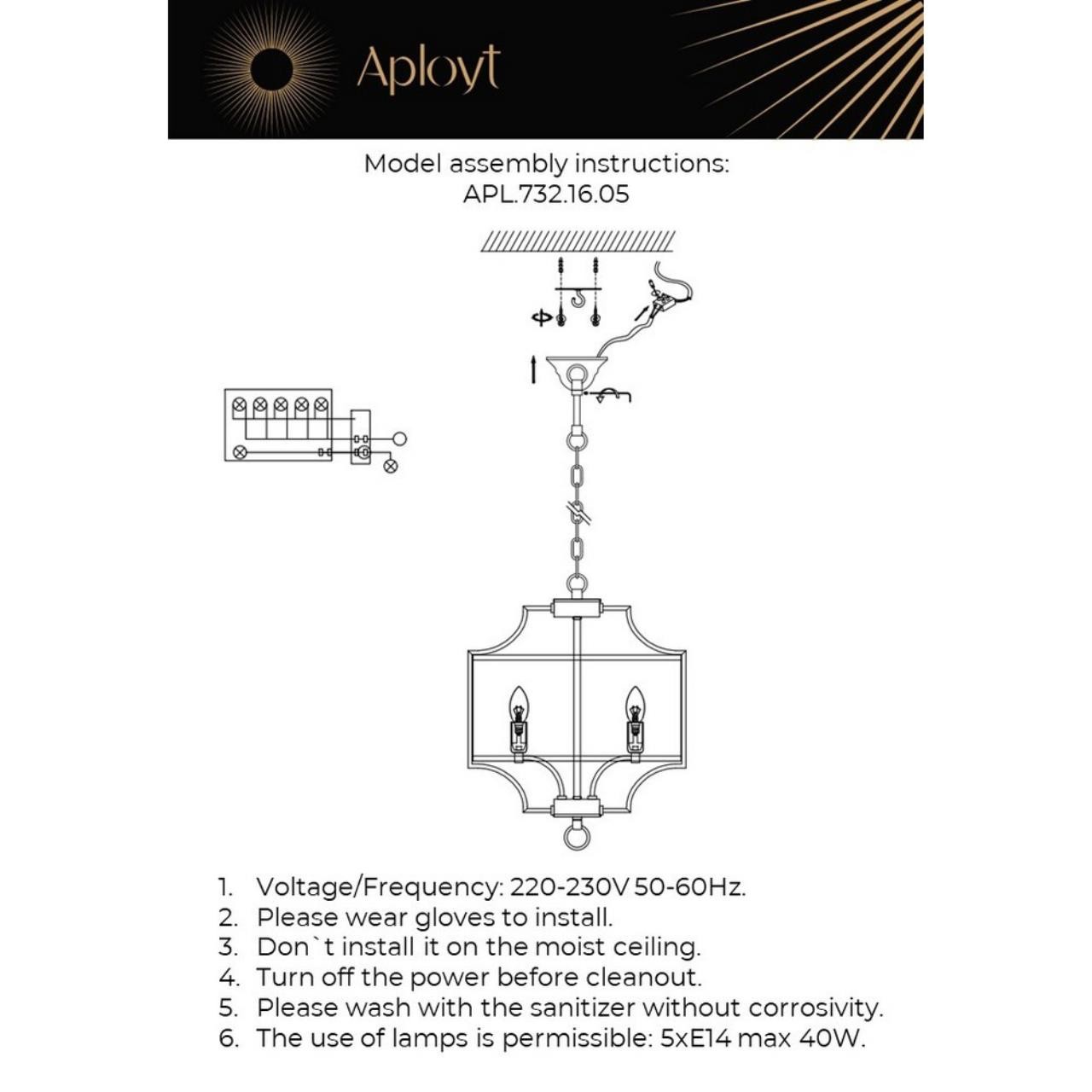 Aployt

Model assembly instructions:
APL.732.16.05

1. Voltage/Frequency: 220-230V 50-60Hz.
2. Please wear gloves to install.
3. Don`t install it on the moist ceiling.
4. Turn off the power before cleanout.
5. Please wash with the sanitizer without corrosivity.
6. The use of lamps is permissible: 5xE14 max 40W.