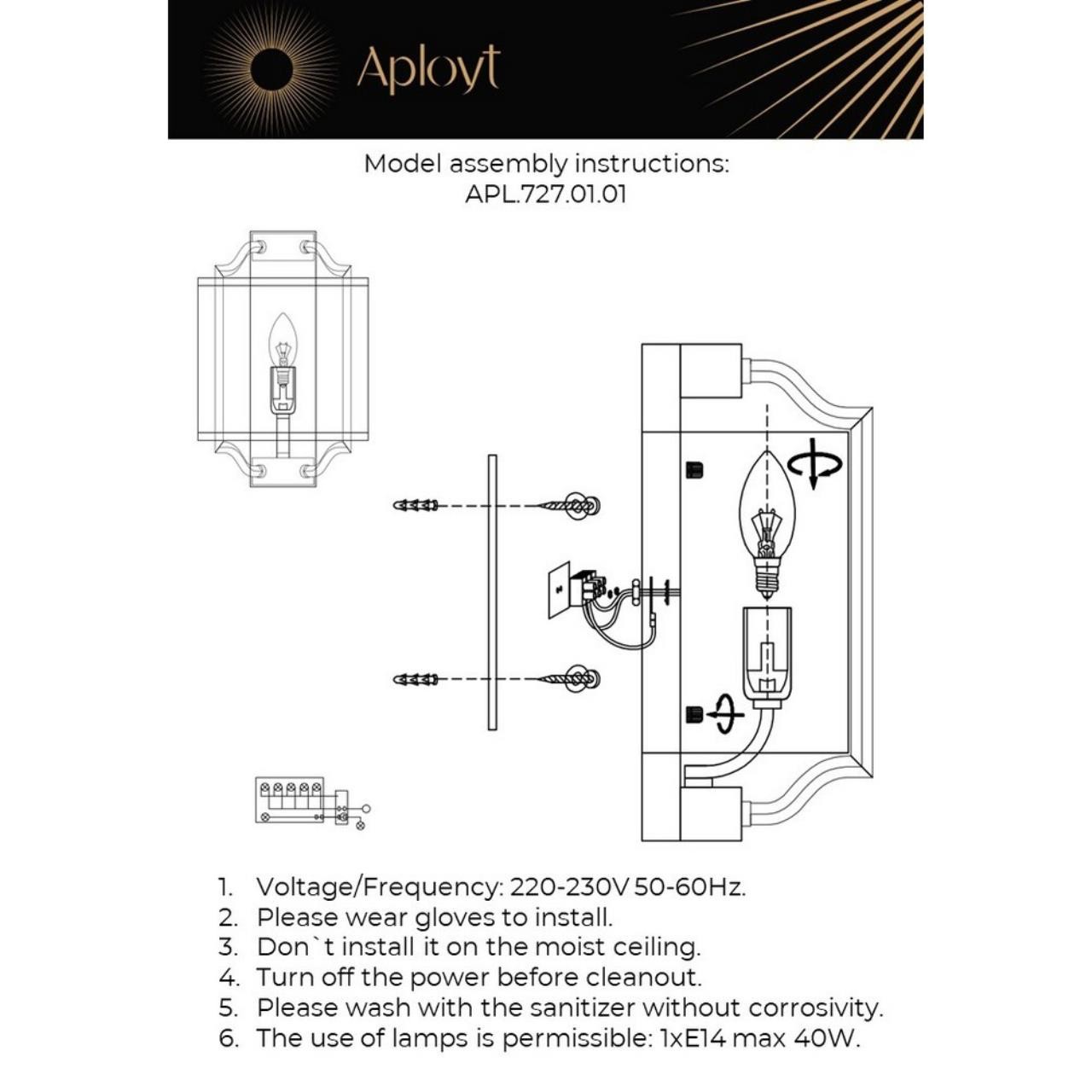 Aployt

Model assembly instructions:
APL.727.01.01

1. Voltage/Frequency: 220-230V 50-60Hz.
2. Please wear gloves to install.
3. Don`t install it on the moist ceiling.
4. Turn off the power before cleanout.
5. Please wash with the sanitizer without corrosivity.
6. The use of lamps is permissible: 1xE14 max 40W.