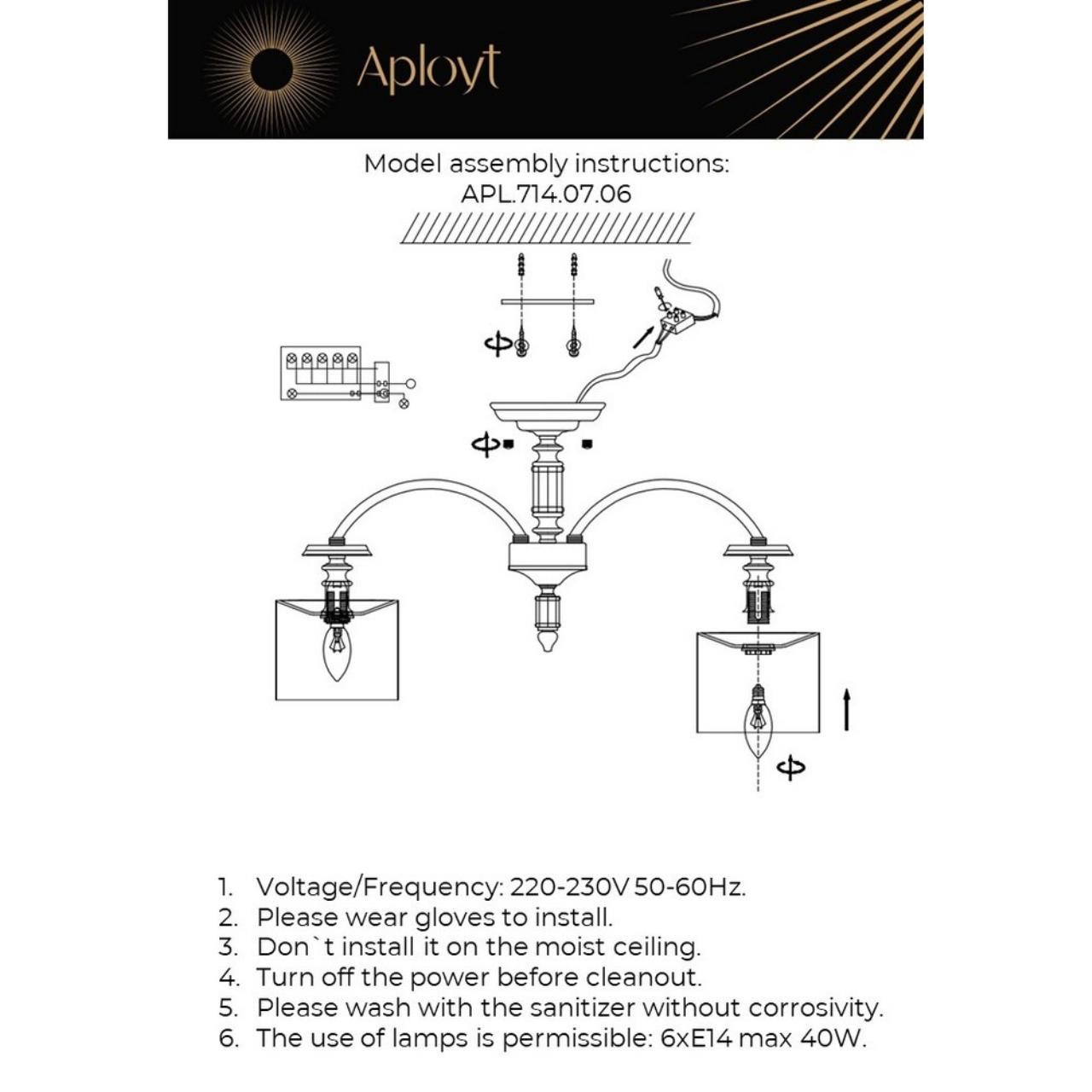 Aployt

Model assembly instructions:
APL.714.07.06

1. Voltage/Frequency: 220-230V 50-60Hz.
2. Please wear gloves to install.
3. Don`t install it on the moist ceiling.
4. Turn off the power before cleanout.
5. Please wash with the sanitizer without corrosivity.
6. The use of lamps is permissible: 6xE14 max 40W.