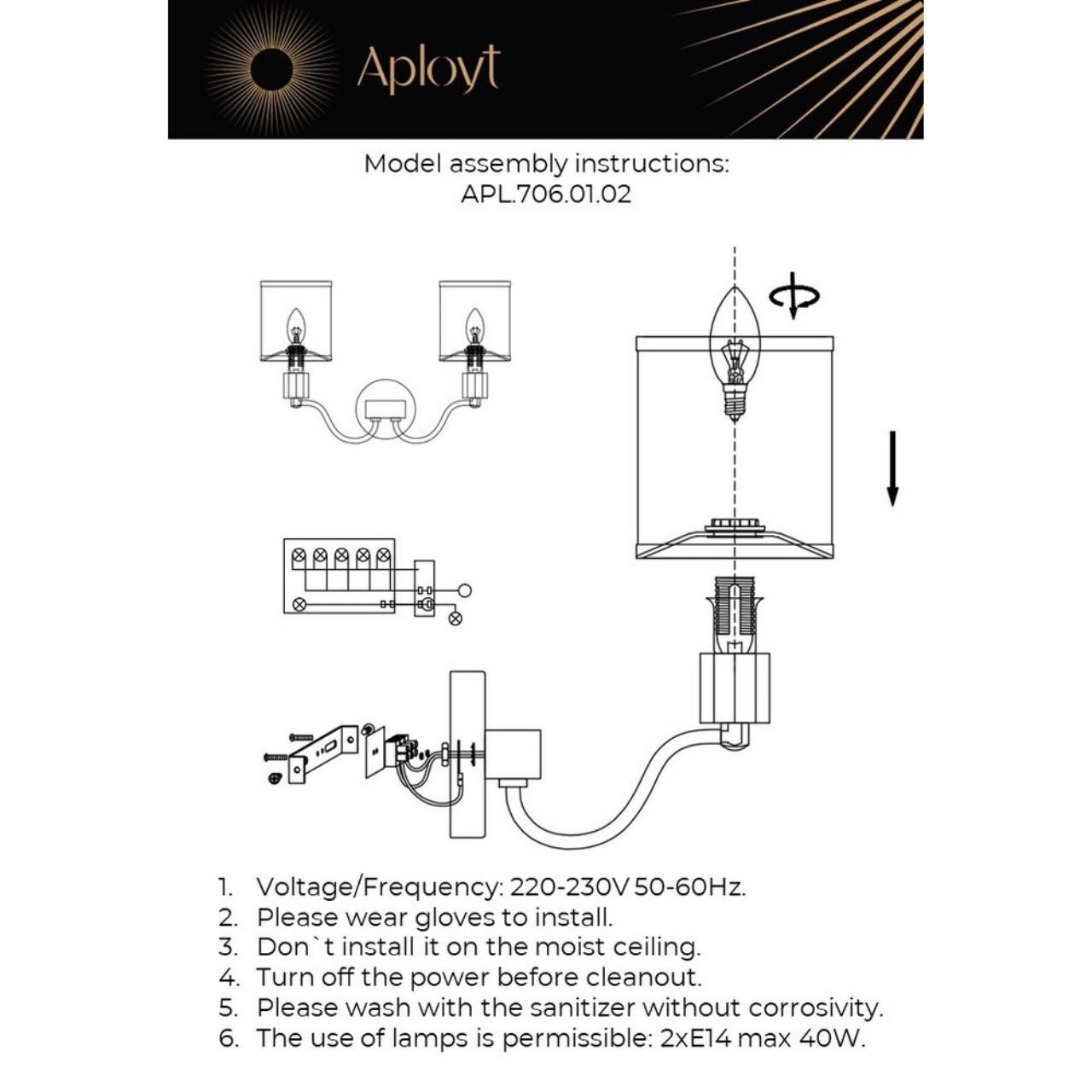 Aployt

Model assembly instructions:
APL.706.01.02

1. Voltage/Frequency: 220-230V 50-60Hz.
2. Please wear gloves to install.
3. Don`t install it on the moist ceiling.
4. Turn off the power before cleanout.
5. Please wash with the sanitizer without corrosivity.
6. The use of lamps is permissible: 2xE14 max 40W.